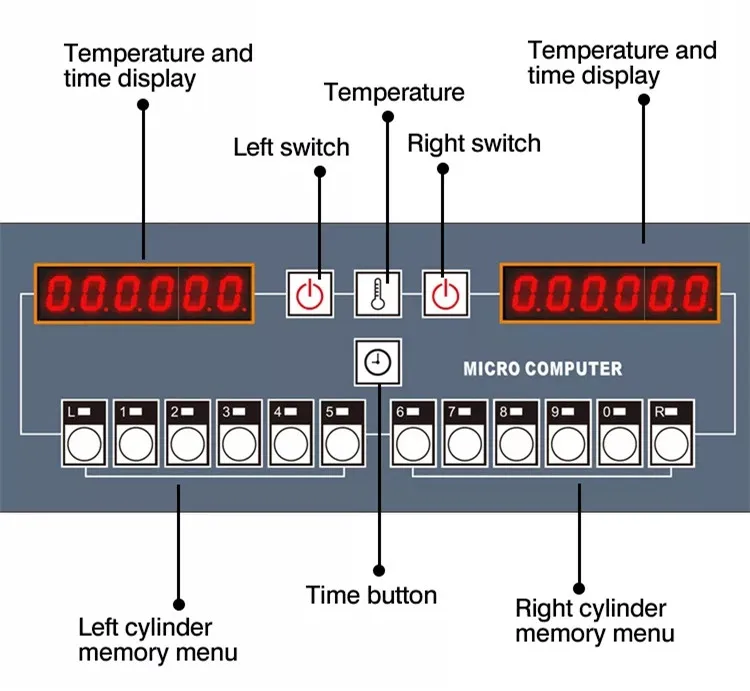 Temperature and time display

Temperature

Temperature and time display

Left switch

Right switch

0.0.0.0.0.0.

0.0.0.0.0.0.

MICRO COMPUTER

L 1 2 3 4 5 6 7 8 9 0 R

Time button

Left cylinder memory menu

Right cylinder memory menu