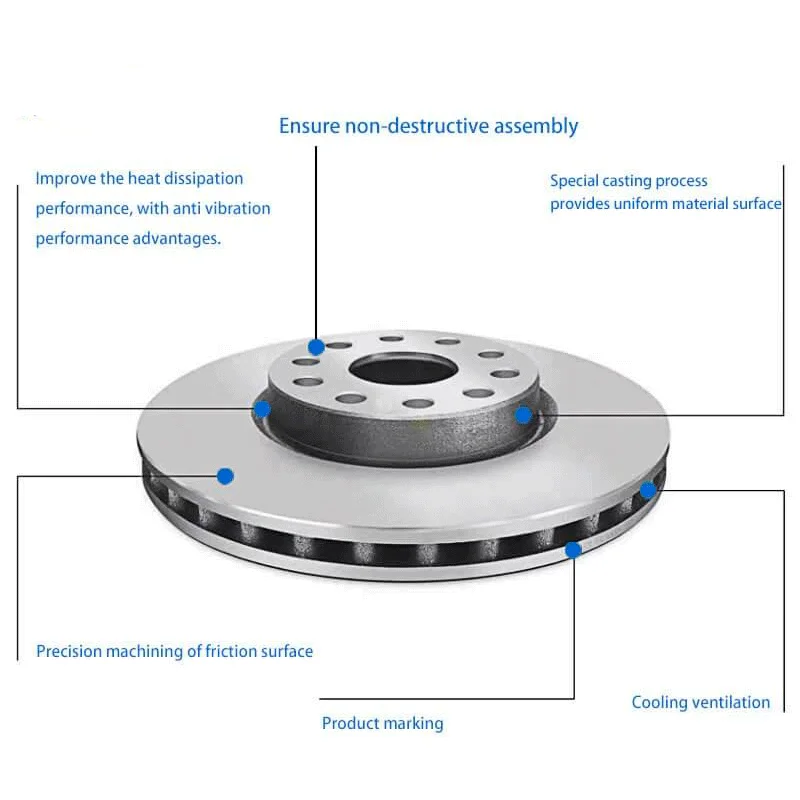 Ensure non-destructive assembly

Improve the heat dissipation performance, with anti vibration performance advantages.

Special casting process provides uniform material surface

Precision machining of friction surface

Product marking

Cooling ventilation