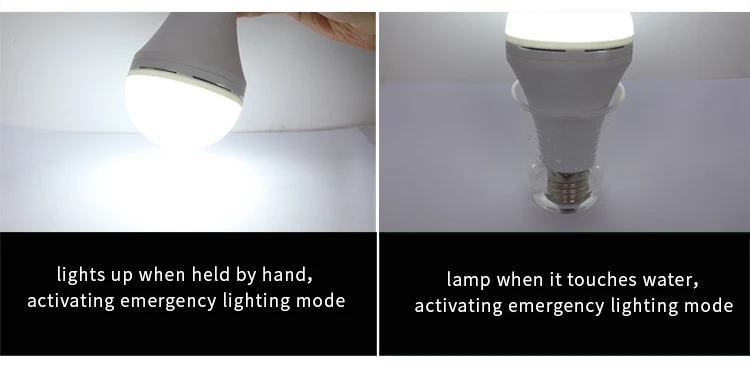 lights up when held by hand, activating emergency lighting mode

lamp when it touches water, activating emergency lighting mode