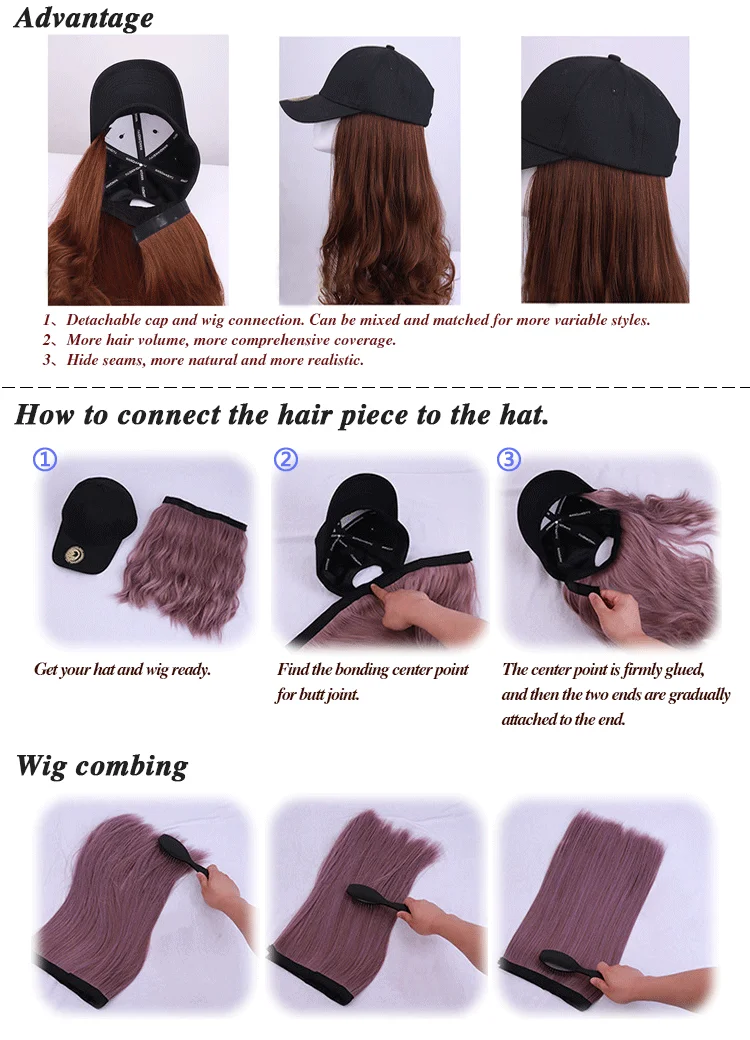 Advantage

1、Detachable cap and wig connection. Can be mixed and matched for more variable styles.
2、More hair volume, more comprehensive coverage.
3、Hide seams, more natural and more realistic.

How to connect the hair piece to the hat.

①

Get your hat and wig ready.

②

Find the bonding center point for butt joint.

③

The center point is firmly glued, and then the two ends are gradually attached to the end.

Wig combing