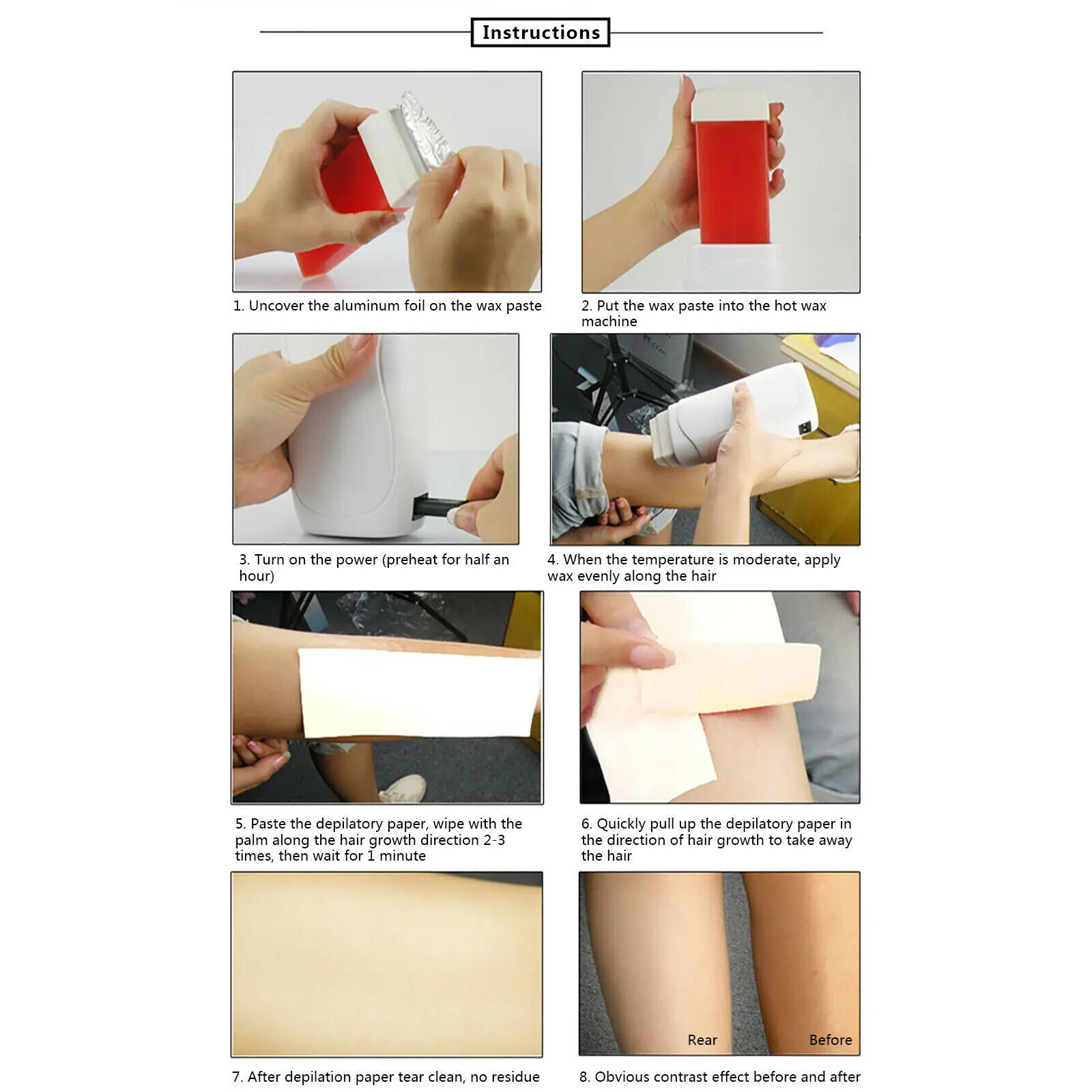 Instructions

1. Uncover the aluminum foil on the wax paste

2. Put the wax paste into the hot wax machine

3. Turn on the power (preheat for half an hour)

4. When the temperature is moderate, apply wax evenly along the hair

5. Paste the depilatory paper, wipe with the palm along the hair growth direction 2-3 times, then wait for 1 minute

6. Quickly pull up the depilatory paper in the direction of hair growth to take away the hair

7. After depilation paper tear clean, no residue

Rear

Before

8. Obvious contrast effect before and after