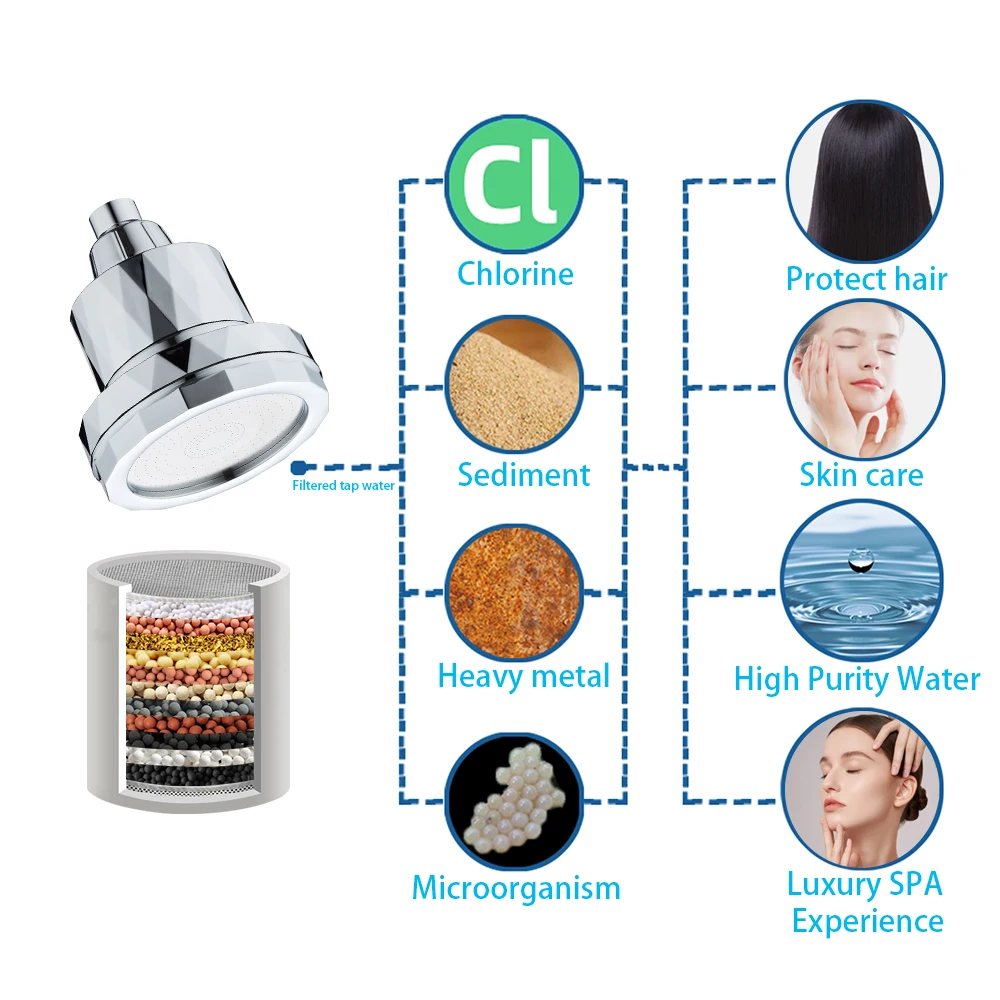 Filtered tap water

Cl

Chlorine

Sediment

Heavy metal

Microorganism

Protect hair

Skin care

High Purity Water

Luxury SPA Experience