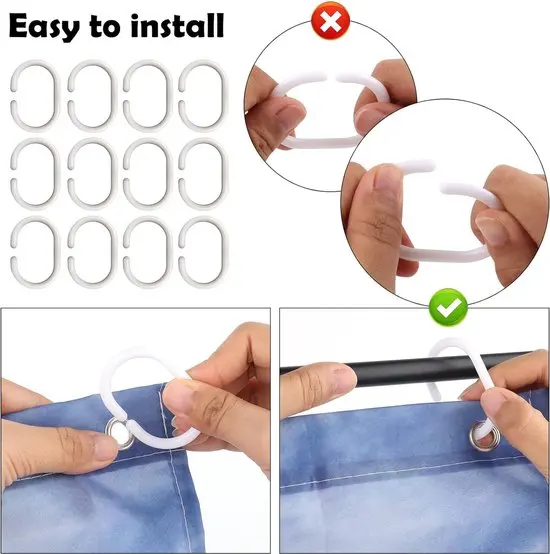 Easy to install