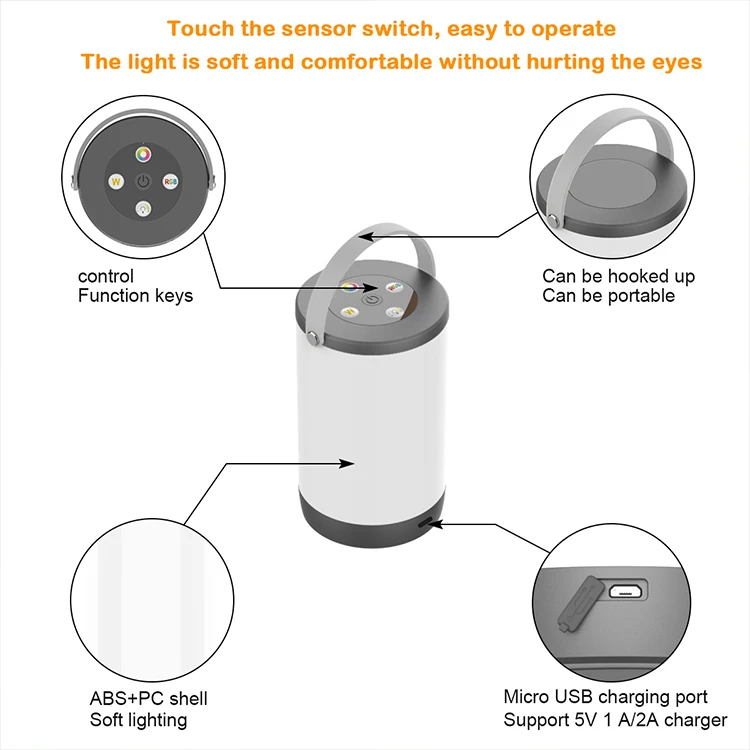 Touch the sensor switch, easy to operate
The light is soft and comfortable without hurting the eyes

W
RGB

control
Function keys

Can be hooked up
Can be portable

ABS+PC shell
Soft lighting

Micro USB charging port
Support 5V 1 A/2A charger