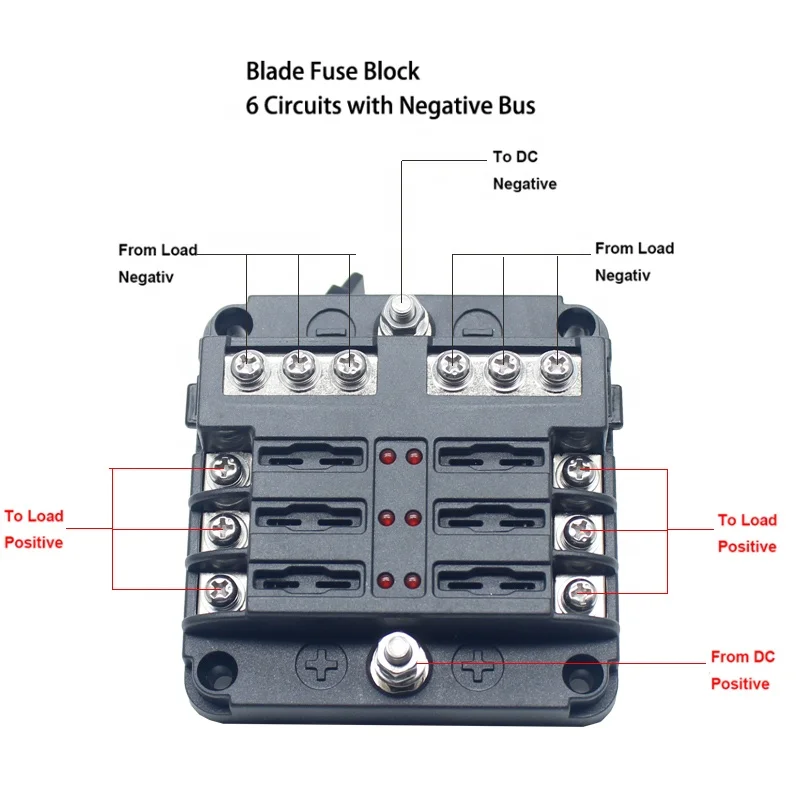 Blade Fuse Block
6 Circuits with Negative Bus

To DC
Negative

From Load
Negativ

From Load
Negativ

To Load
Positive

To Load
Positive

From DC
Positive