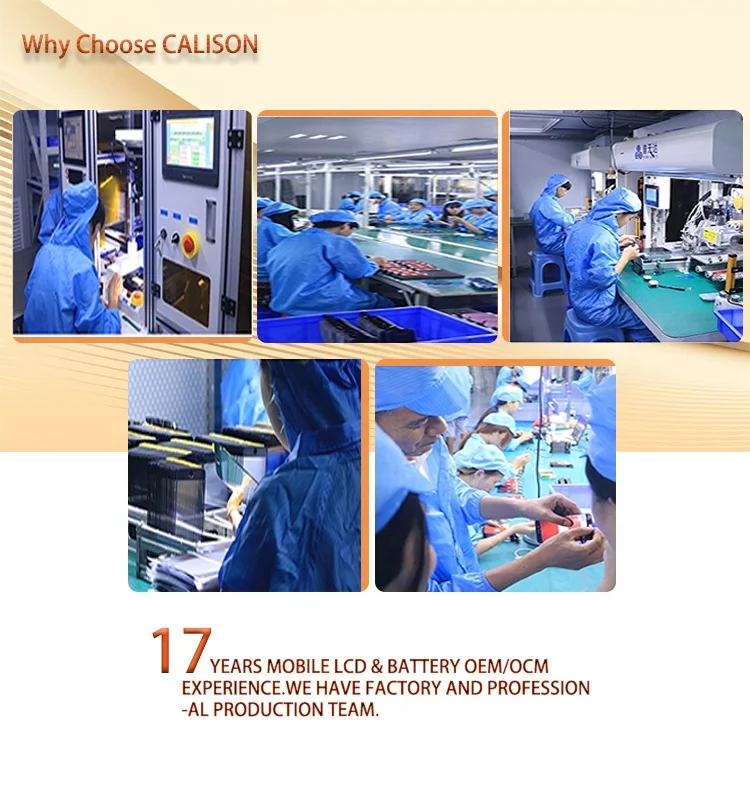 Why Choose CALISON

17 YEARS MOBILE LCD & BATTERY OEM/OCM EXPERIENCE.WE HAVE FACTORY AND PROFESSIONAL PRODUCTION TEAM.