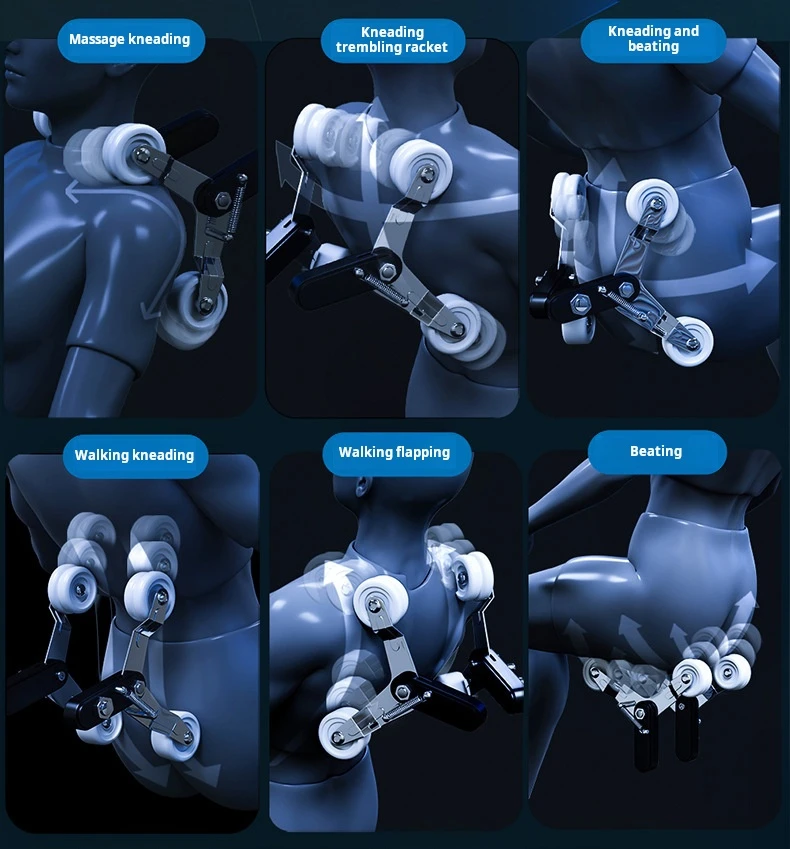 Massage kneading

Kneading trembling racket

Kneading and beating

Walking kneading

Walking flapping

Beating