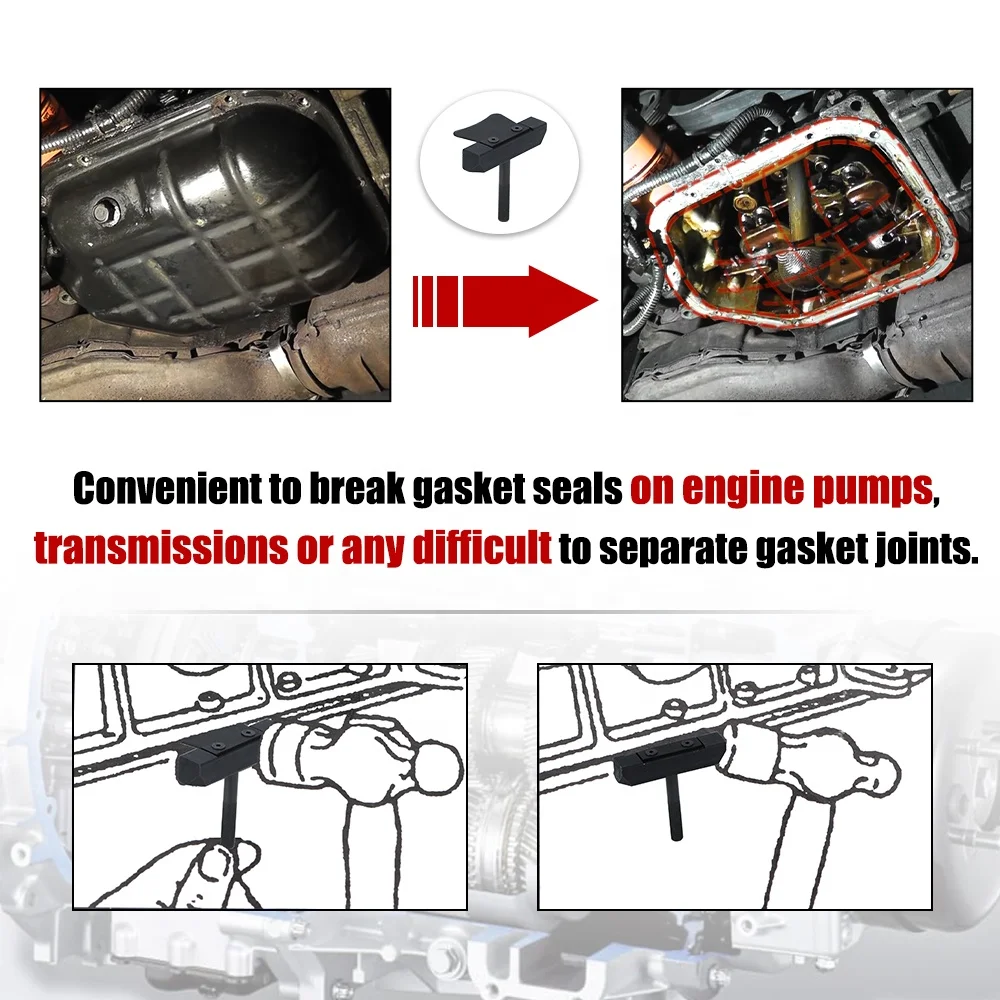 Convenient to break gasket seals on engine pumps, transmissions or any difficult to separate gasket joints.