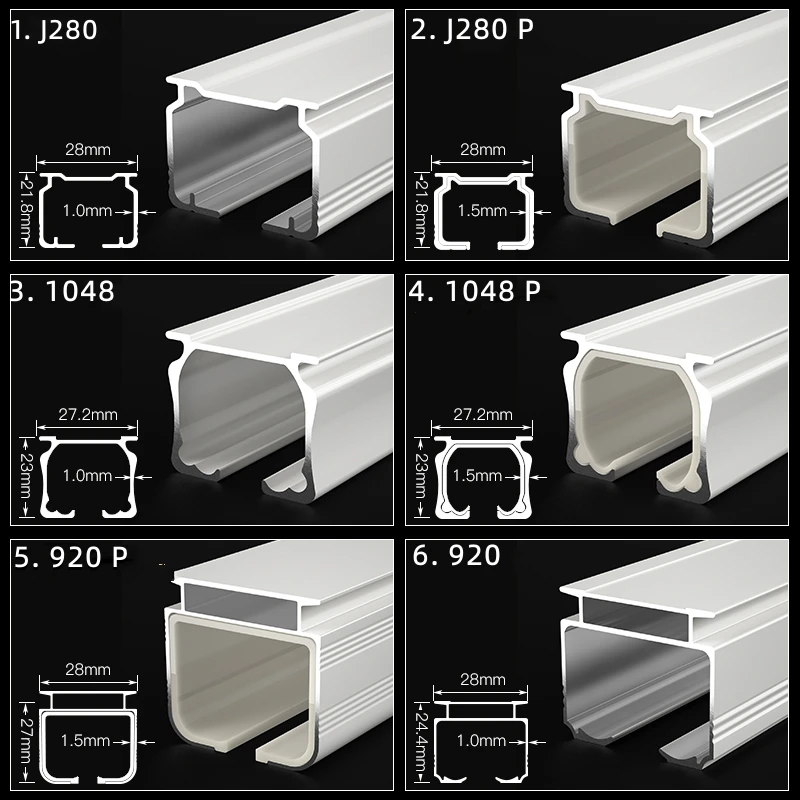 1. J280

28mm

21.8mm

1.0mm

2. J280 P

28mm

21.8mm

1.5mm

3. 1048

27.2mm

23mm

1.0mm

4. 1048 P

27.2mm

23mm

1.5mm

5. 920 P

28mm

27mm

1.5mm

6. 920

28mm

24.4mm

1.0mm