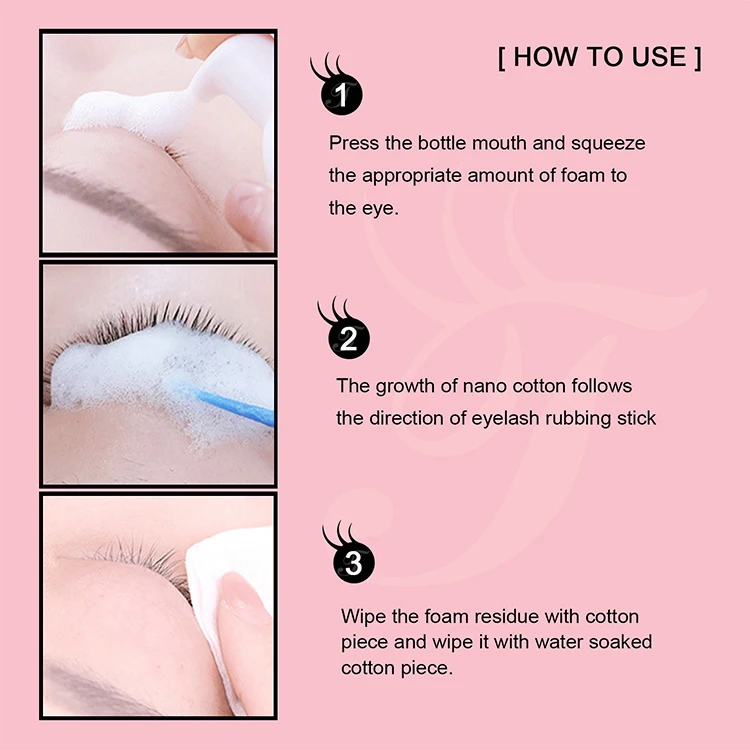 [ HOW TO USE ]

1

Press the bottle mouth and squeeze the appropriate amount of foam to the eye.

2

The growth of nano cotton follows the direction of eyelash rubbing stick

3

Wipe the foam residue with cotton piece and wipe it with water soaked cotton piece.