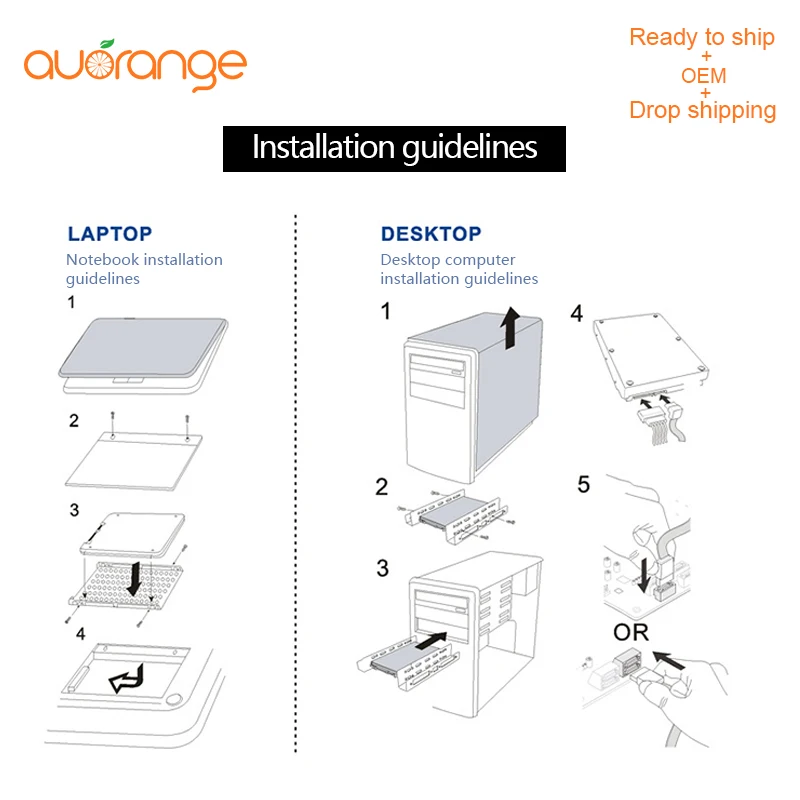 auorange

Ready to ship
+
OEM
+
Drop shipping

Installation guidelines

LAPTOP
Notebook installation guidelines

1

2

3

4

DESKTOP
Desktop computer installation guidelines

1

2

3

4

5

OR