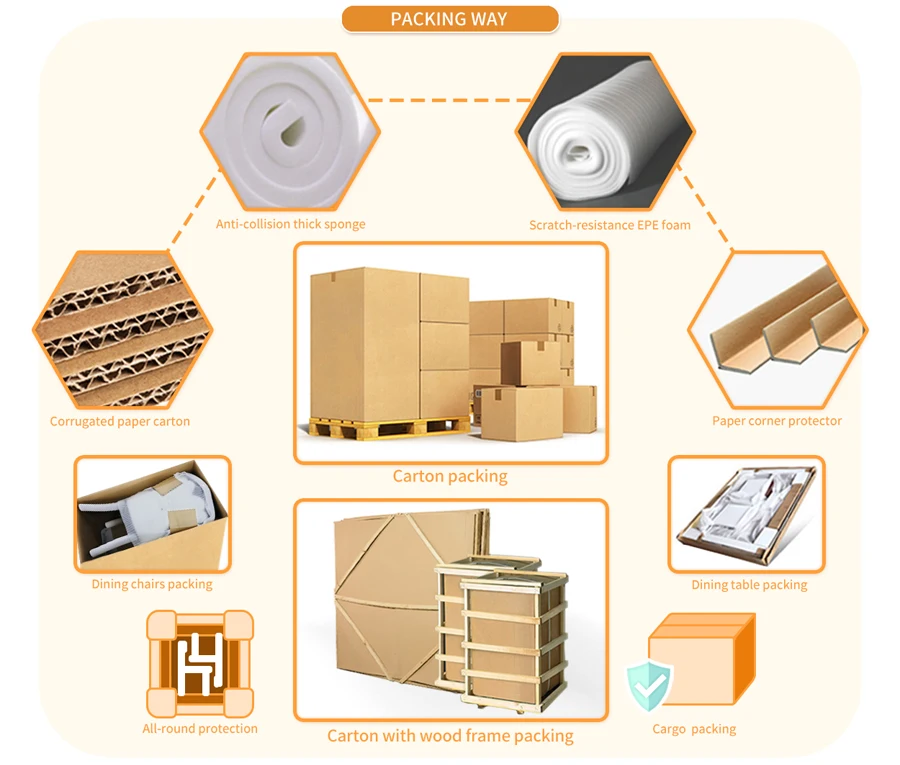 PACKING WAY

Anti-collision thick sponge

Scratch-resistance EPE foam

Corrugated paper carton

Carton packing

Paper corner protector

Dining chairs packing

Dining table packing

All-round protection

Carton with wood frame packing

Cargo packing