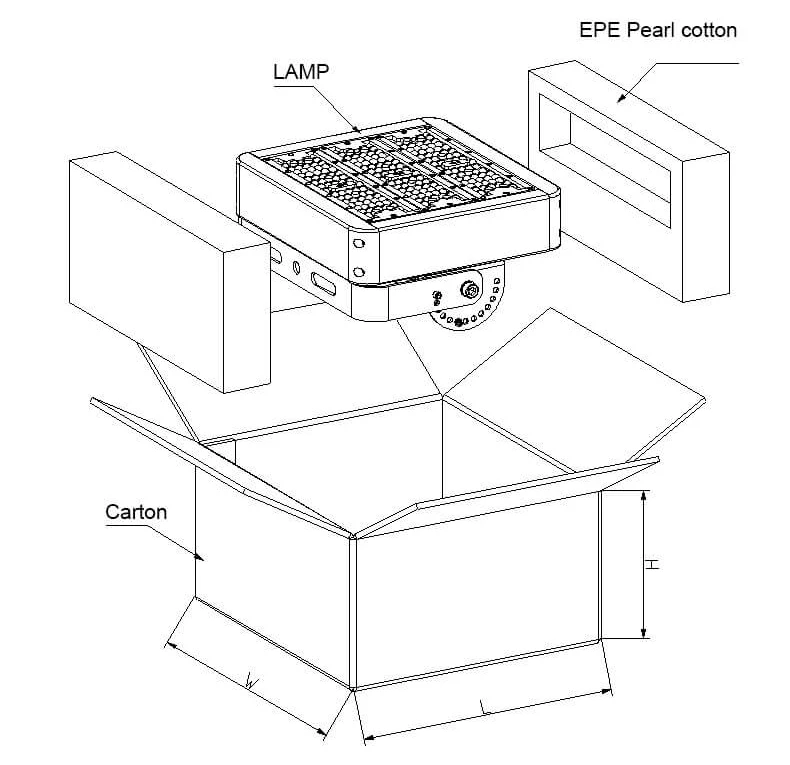 EPE Pearl cotton

LAMP

Carton

H

W

L