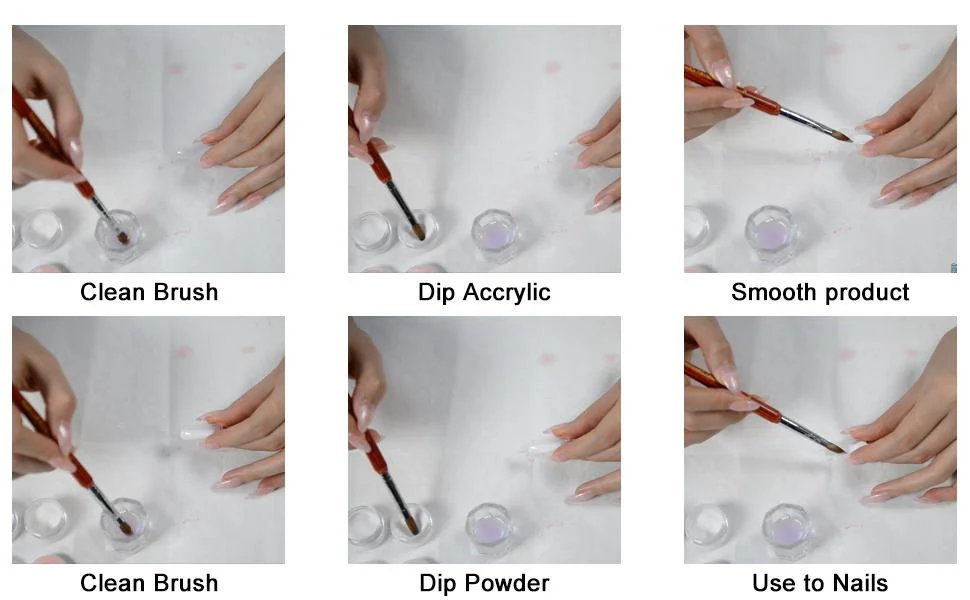 Clean Brush

Dip Accrylic

Smooth product

Clean Brush

Dip Powder

Use to Nails