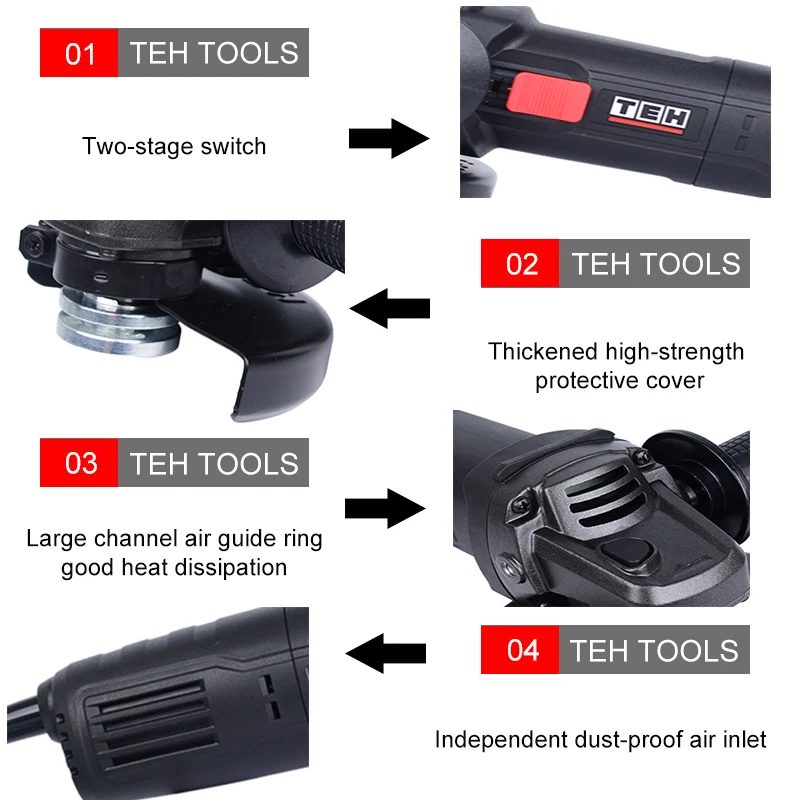 01 TEH TOOLS

Two-stage switch

TEH

02 TEH TOOLS

Thickened high-strength protective cover

03 TEH TOOLS

Large channel air guide ring good heat dissipation

04 TEH TOOLS

Independent dust-proof air inlet