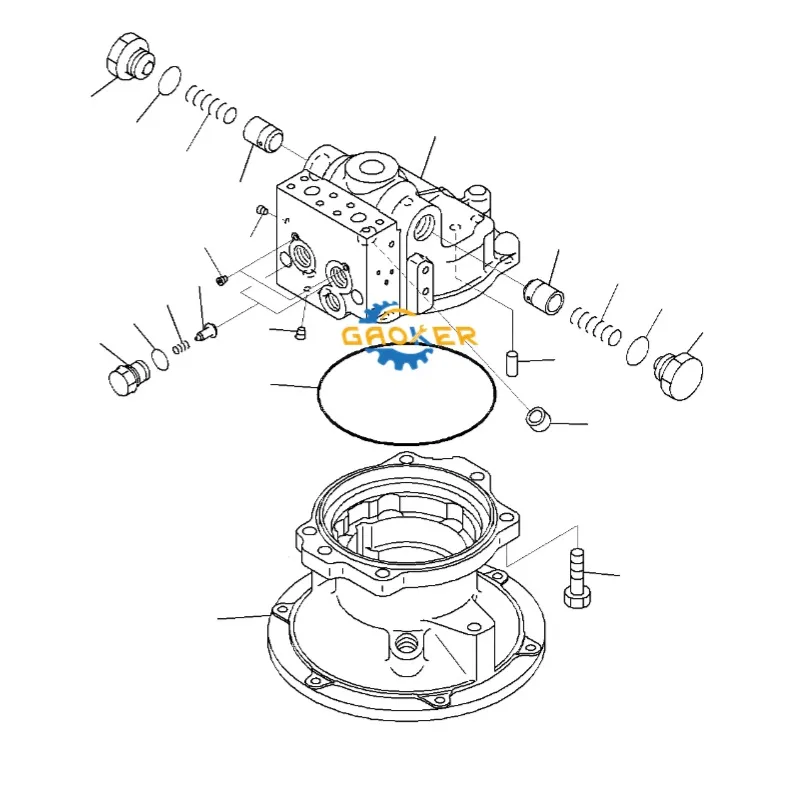 GAOKER