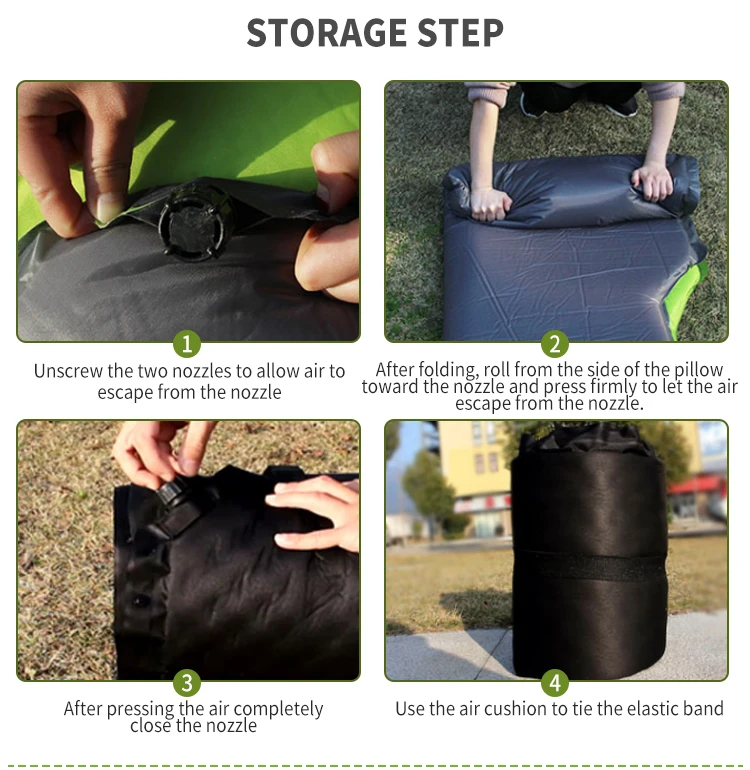 STORAGE STEP

1
Unscrew the two nozzles to allow air to escape from the nozzle

2
After folding, roll from the side of the pillow toward the nozzle and press firmly to let the air escape from the nozzle.

3
After pressing the air completely close the nozzle

4
Use the air cushion to tie the elastic band