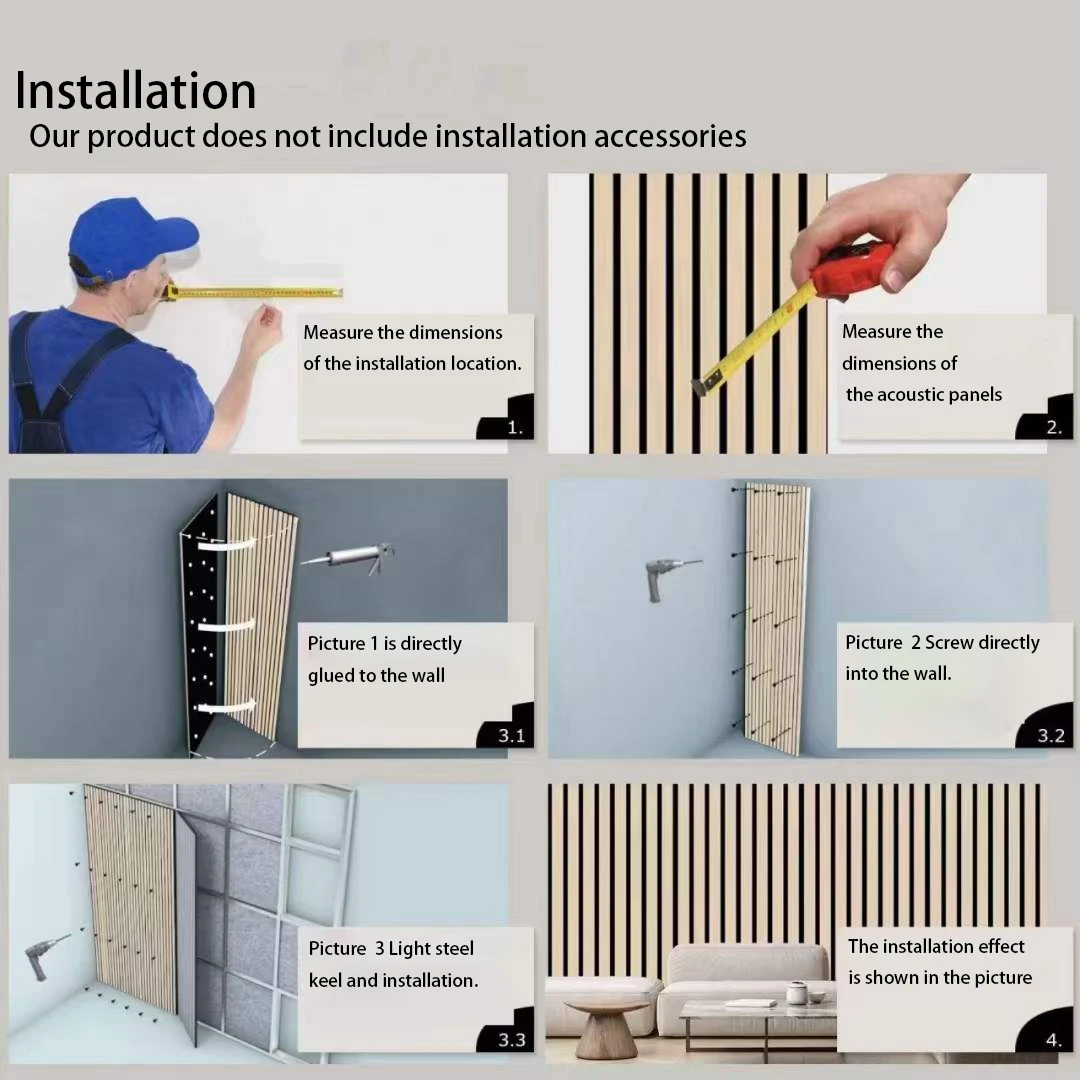 Installation
Our product does not include installation accessories

Measure the dimensions of the installation location.

1.

Measure the dimensions of the acoustic panels

2.

Picture 1 is directly glued to the wall

3.1

Picture 2 Screw directly into the wall.

3.2

Picture 3 Light steel keel and installation.

3.3

The installation effect is shown in the picture

4.