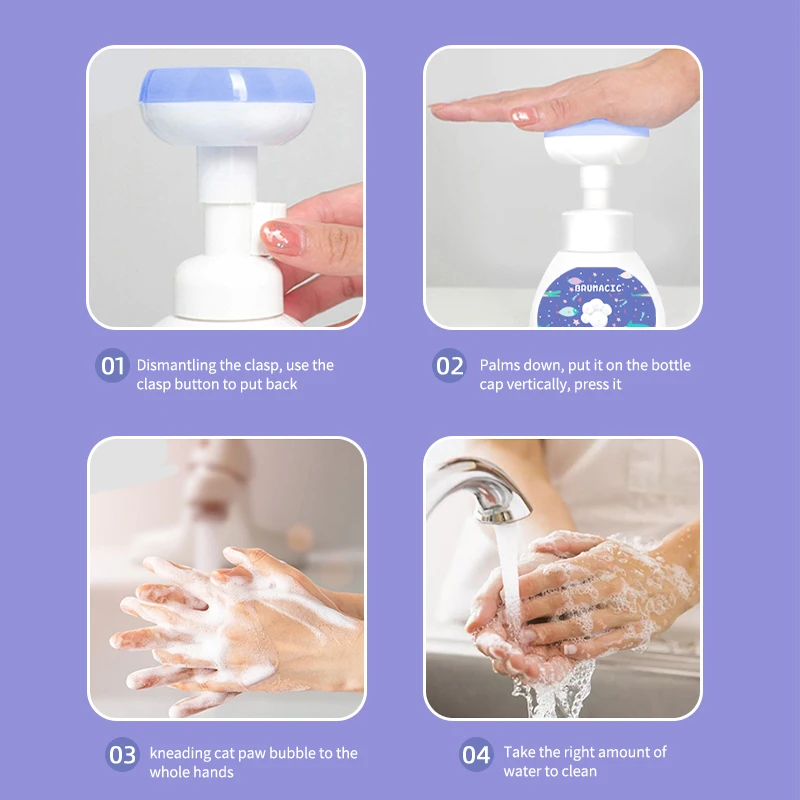 BRUMACIC

01 Dismantling the clasp, use the clasp button to put back

02 Palms down, put it on the bottle cap vertically, press it

03 kneading cat paw bubble to the whole hands

04 Take the right amount of water to clean