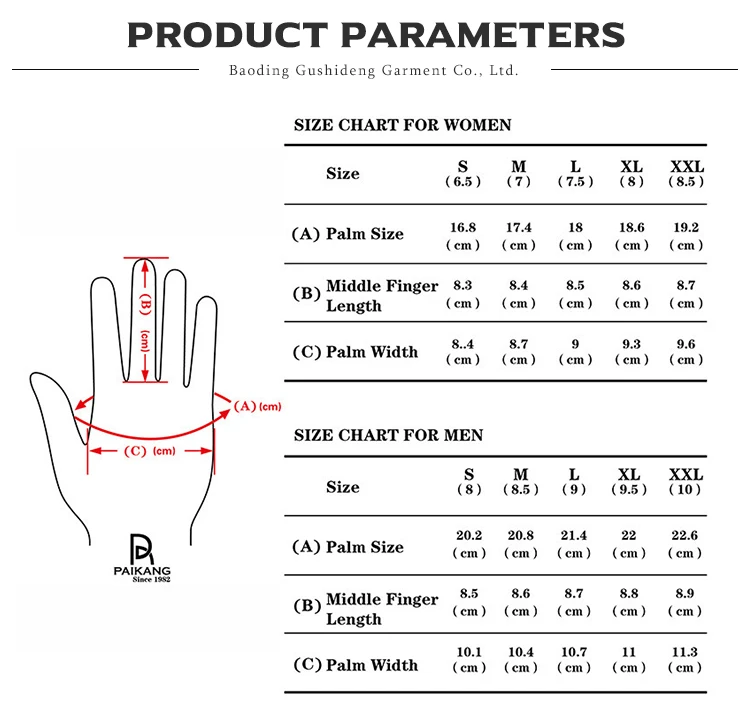 PRODUCT PARAMETERS

Baoding Gushideng Garment Co., Ltd.

(B) (cm)

(A) (cm)

(C) (cm)

PAIKANG
Since 1982

SIZE CHART FOR WOMEN

| Size | S (6.5) | M (7) | L (7.5) | XL (8) | XXL (8.5) |
|---|---|---|---|---|---|
| (A) Palm Size | 16.8 (cm) | 17.4 (cm) | 18 (cm) | 18.6 (cm) | 19.2 (cm) |
| (B) Middle Finger Length | 8.3 (cm) | 8.4 (cm) | 8.5 (cm) | 8.6 (cm) | 8.7 (cm) |
| (C) Palm Width | 8..4 (cm) | 8.7 (cm) | 9 (cm) | 9.3 (cm) | 9.6 (cm) |

SIZE CHART FOR MEN

| Size | S (8) | M (8.5) | L (9) | XL (9.5) | XXL (10) |
|---|---|---|---|---|---|
| (A) Palm Size | 20.2 (cm) | 20.8 (cm) | 21.4 (cm) | 22 (cm) | 22.6 (cm) |
| (B) Middle Finger Length | 8.5 (cm) | 8.6 (cm) | 8.7 (cm) | 8.8 (cm) | 8.9 (cm) |
| (C) Palm Width | 10.1 (cm) | 10.4 (cm) | 10.7 (cm) | 11 (cm) | 11.3 (cm) |