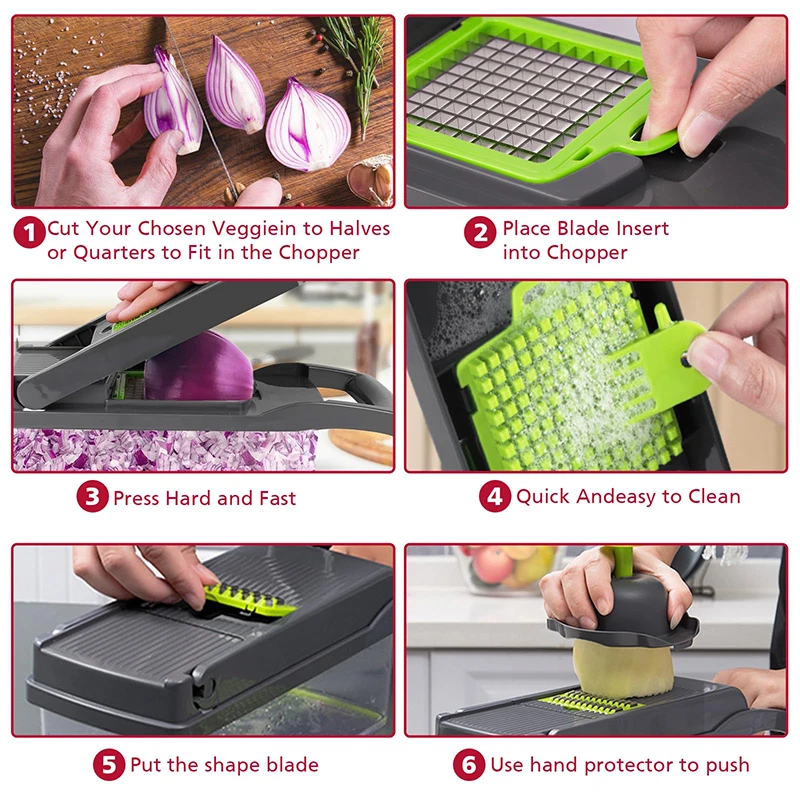 1 Cut Your Chosen Veggiein to Halves or Quarters to Fit in the Chopper

2 Place Blade Insert into Chopper

3 Press Hard and Fast

4 Quick Andeasy to Clean

5 Put the shape blade

6 Use hand protector to push