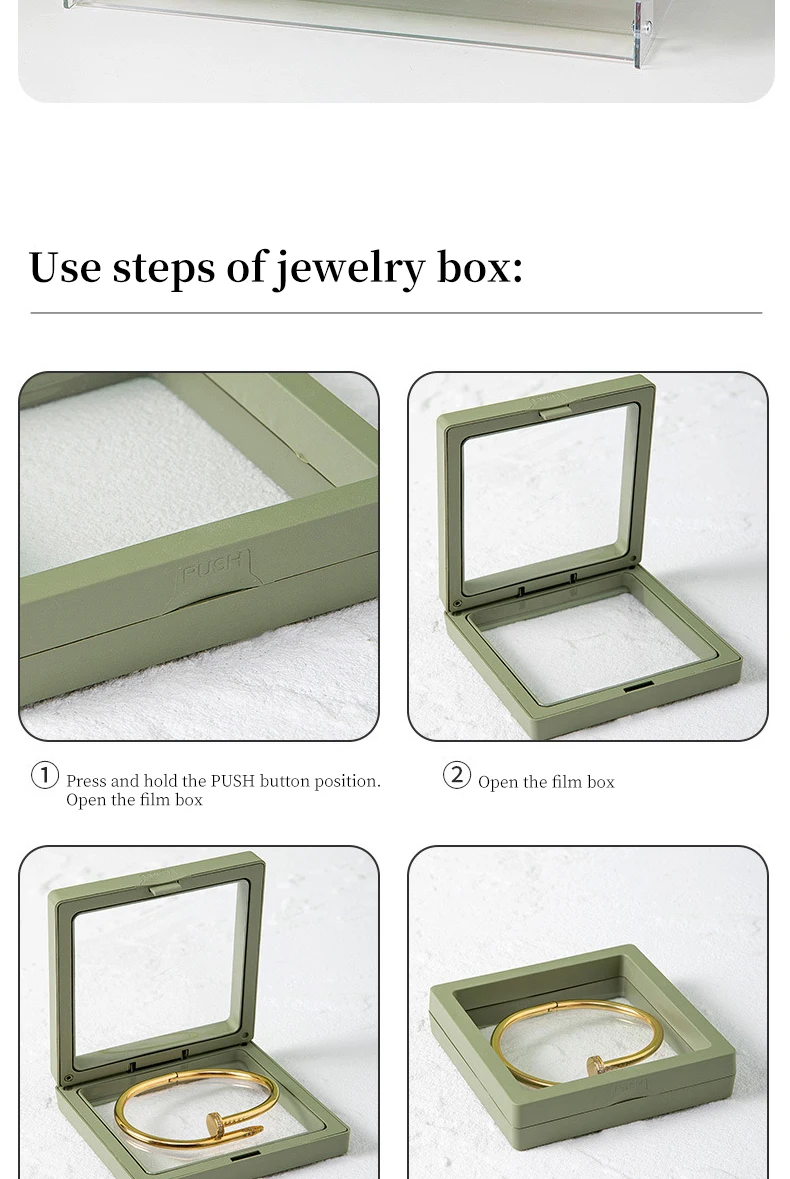 Use steps of jewelry box:

PUSH

① Press and hold the PUSH button position. Open the film box

② Open the film box