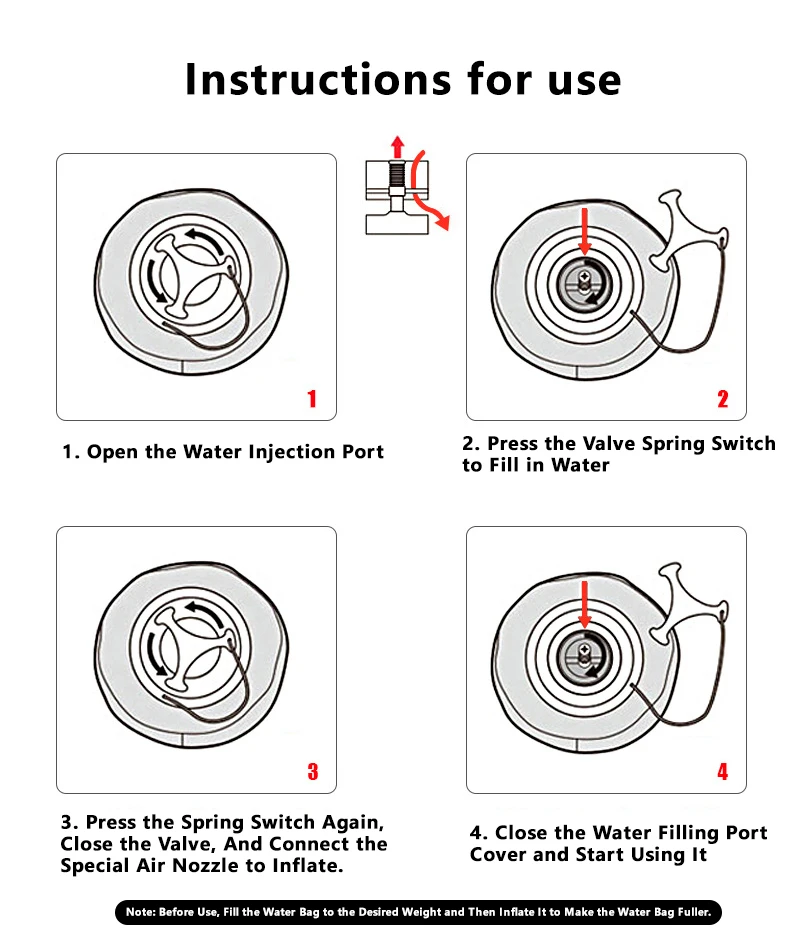 Instructions for use

1

1. Open the Water Injection Port

2

2. Press the Valve Spring Switch to Fill in Water

3

3. Press the Spring Switch Again, Close the Valve, And Connect the Special Air Nozzle to Inflate.

4

4. Close the Water Filling Port Cover and Start Using It

Note: Before Use, Fill the Water Bag to the Desired Weight and Then Inflate It to Make the Water Bag Fuller.