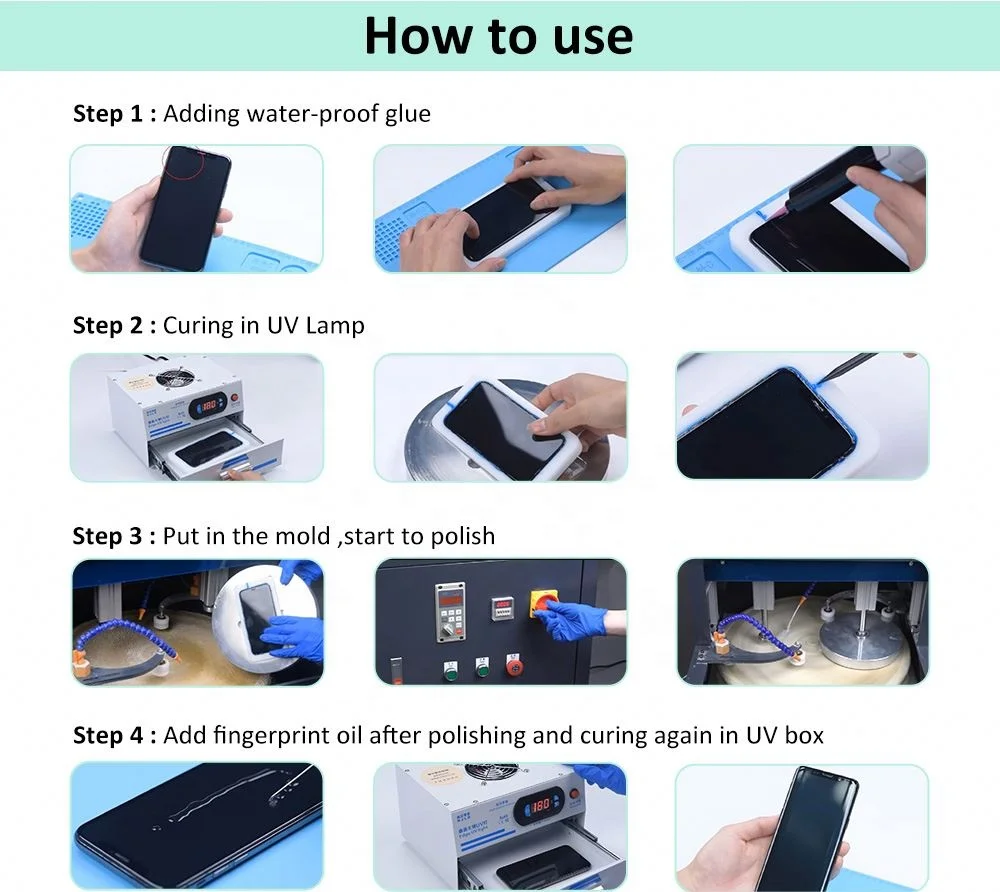 How to use

Step 1 : Adding water-proof glue

Step 2 : Curing in UV Lamp

180

Step 3 : Put in the mold ,start to polish

Step 4 : Add fingerprint oil after polishing and curing again in UV box

180