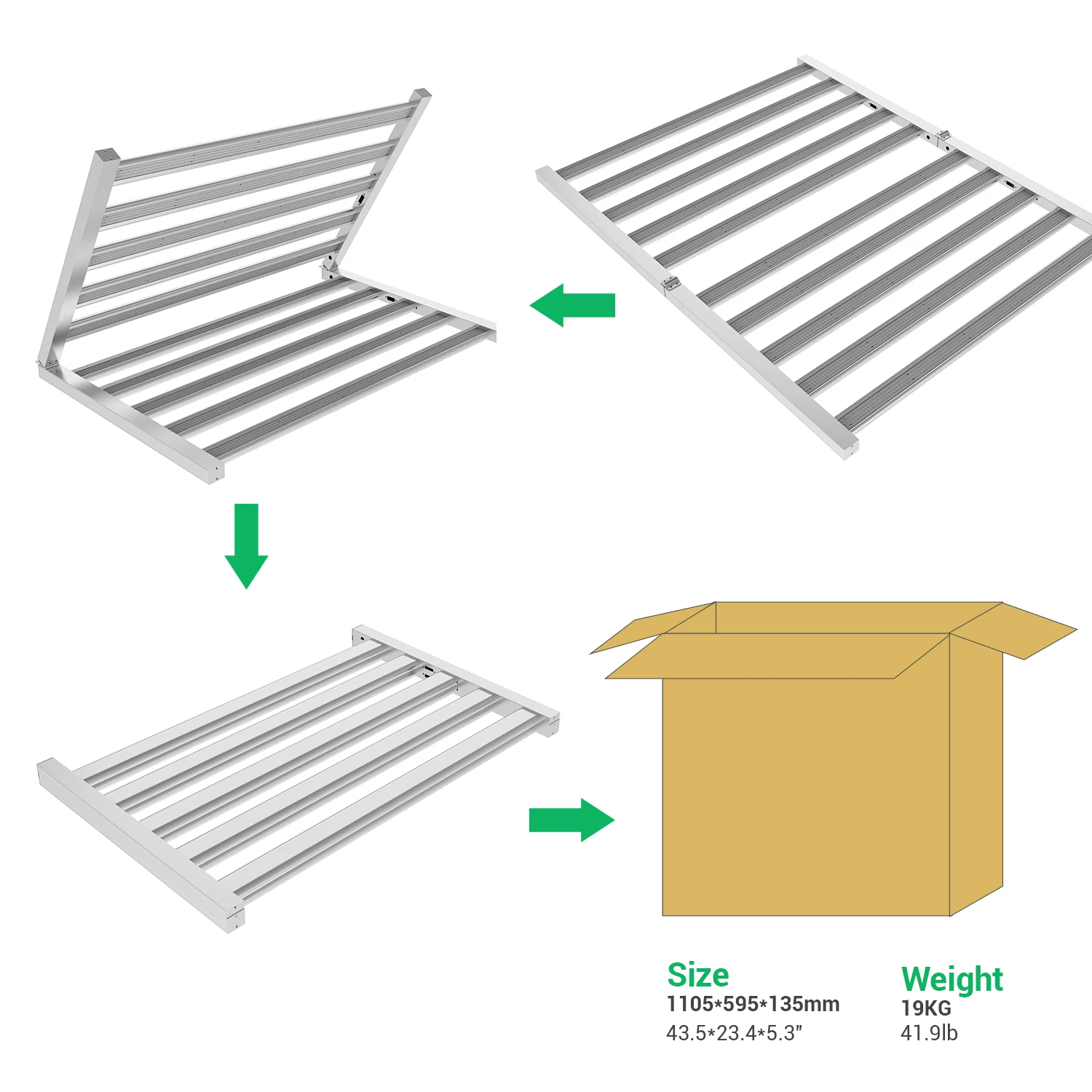 Size
1105*595*135mm
43.5*23.4*5.3"

Weight
19KG
41.9lb