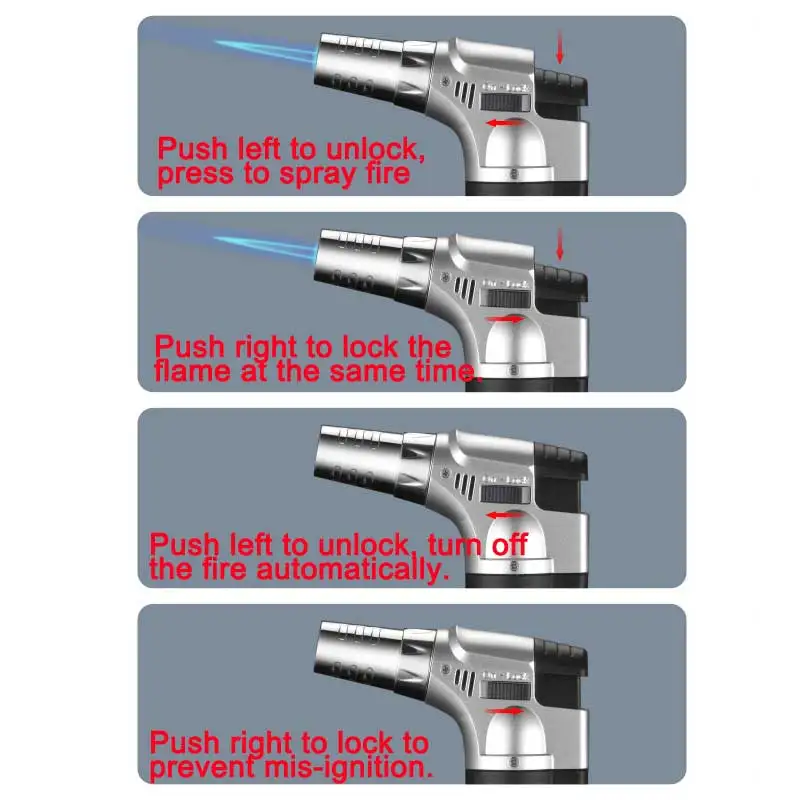 Push left to unlock, press to spray fire

Push right to lock the flame at the same time.

Push left to unlock, turn off the fire automatically.

Push right to lock to prevent mis-ignition.