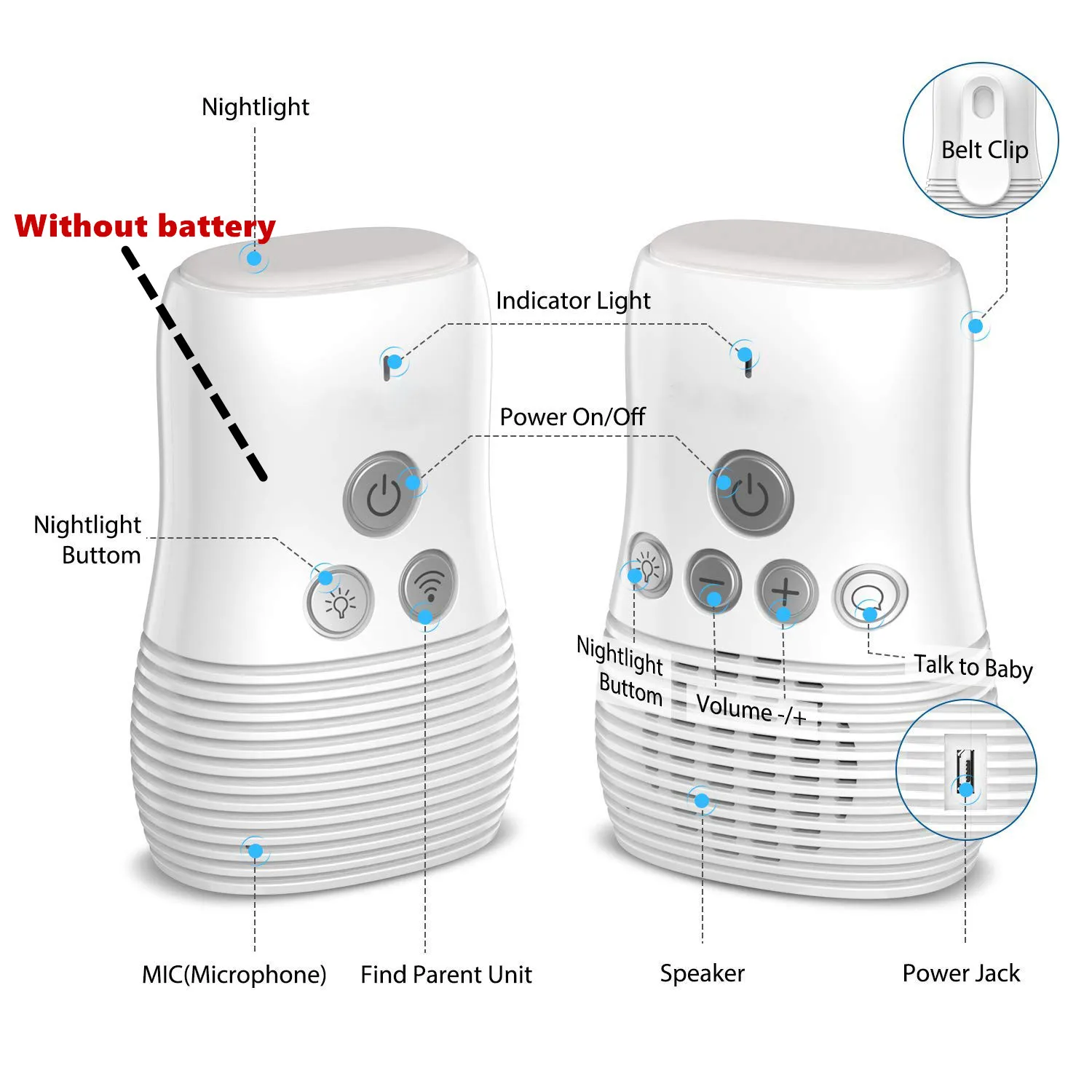 Nightlight

Belt Clip

Without battery

Indicator Light

Power On/Off

Nightlight Buttom

Nightlight Buttom

Volume -/+

Talk to Baby

MIC(Microphone)

Find Parent Unit

Speaker

Power Jack