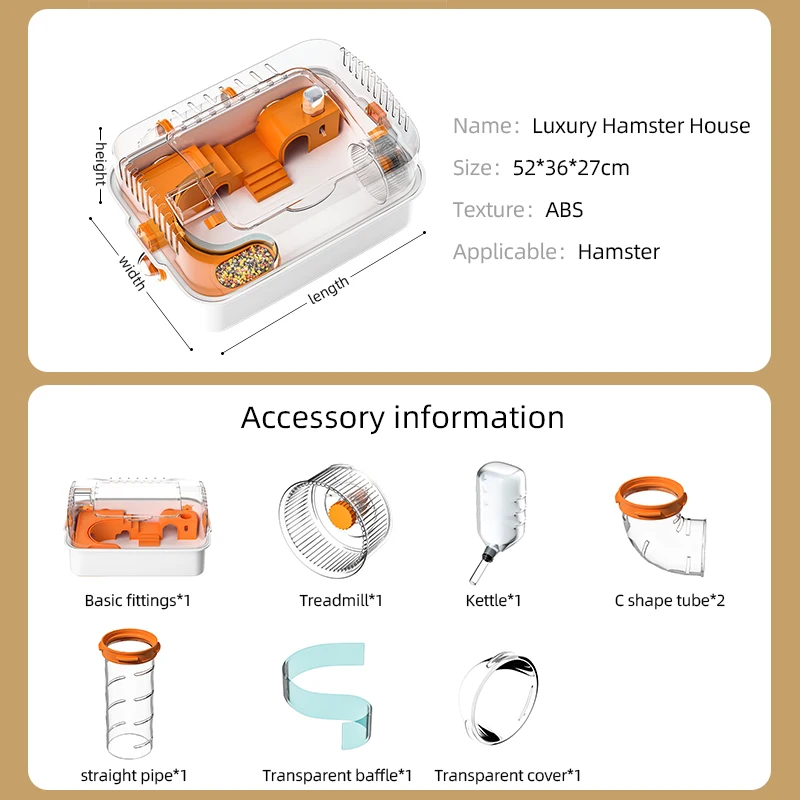 height
width
length

Name: Luxury Hamster House
Size: 52*36*27cm
Texture: ABS
Applicable: Hamster

Accessory information

Basic fittings*1
Treadmill*1
Kettle*1
C shape tube*2
straight pipe*1
Transparent baffle*1
Transparent cover*1