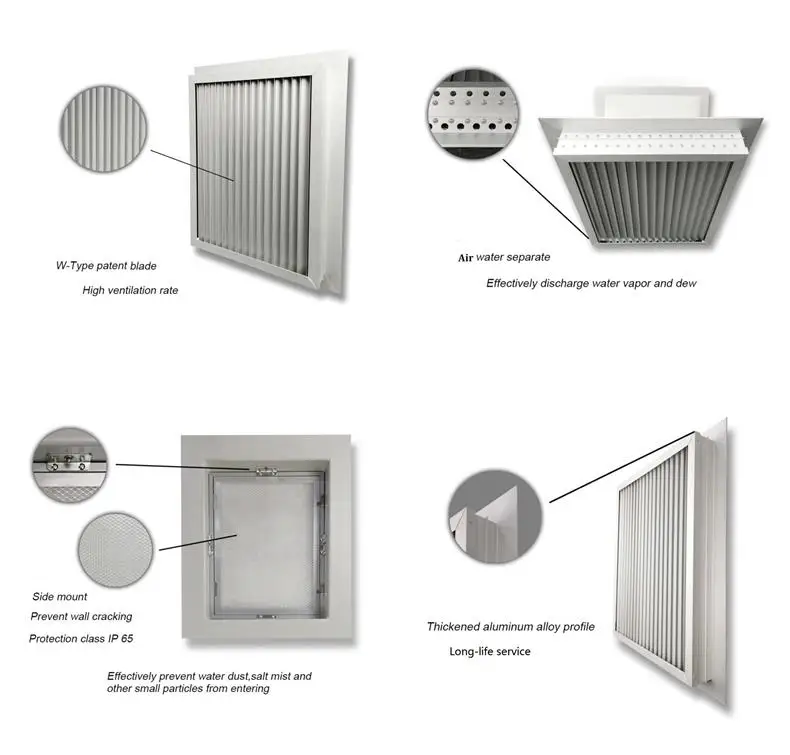 W-Type patent blade

High ventilation rate

Air water separate

Effectively discharge water vapor and dew

Side mount

Prevent wall cracking

Protection class IP 65

Effectively prevent water dust,salt mist and other small particles from entering

Thickened aluminum alloy profile

Long-life service