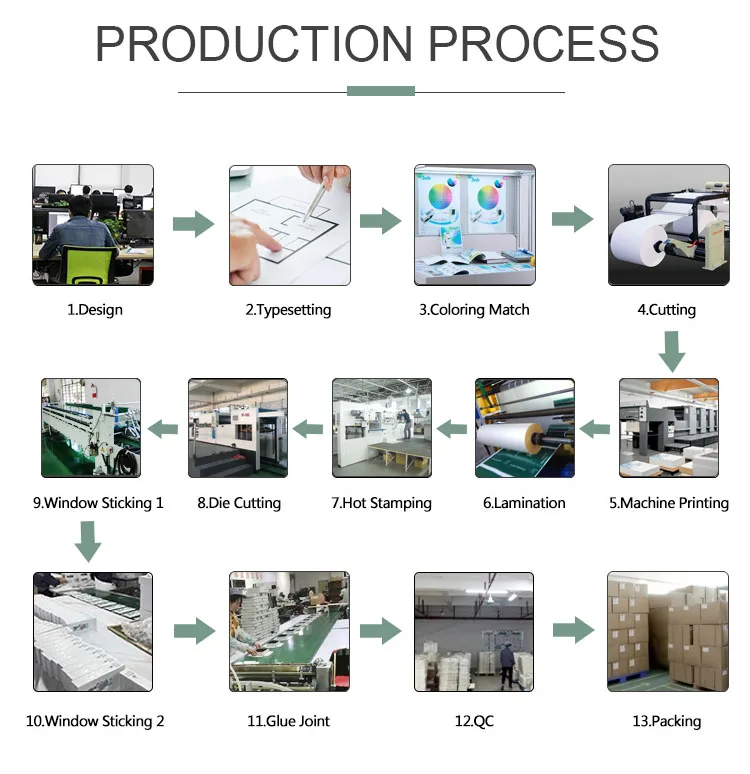 PRODUCTION PROCESS

1.Design

2.Typesetting

3.Coloring Match

4.Cutting

5.Machine Printing

6.Lamination

7.Hot Stamping

8.Die Cutting

9.Window Sticking 1

10.Window Sticking 2

11.Glue Joint

12.QC

13.Packing