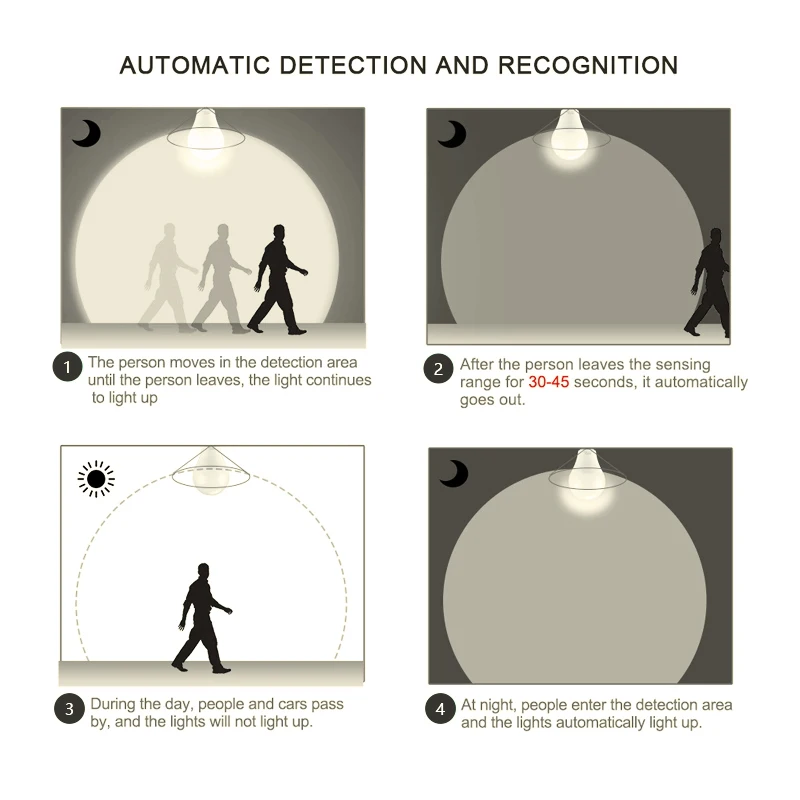 AUTOMATIC DETECTION AND RECOGNITION

1 The person moves in the detection area until the person leaves, the light continues to light up

2 After the person leaves the sensing range for 30-45 seconds, it automatically goes out.

3 During the day, people and cars pass by, and the lights will not light up.

4 At night, people enter the detection area and the lights automatically light up.