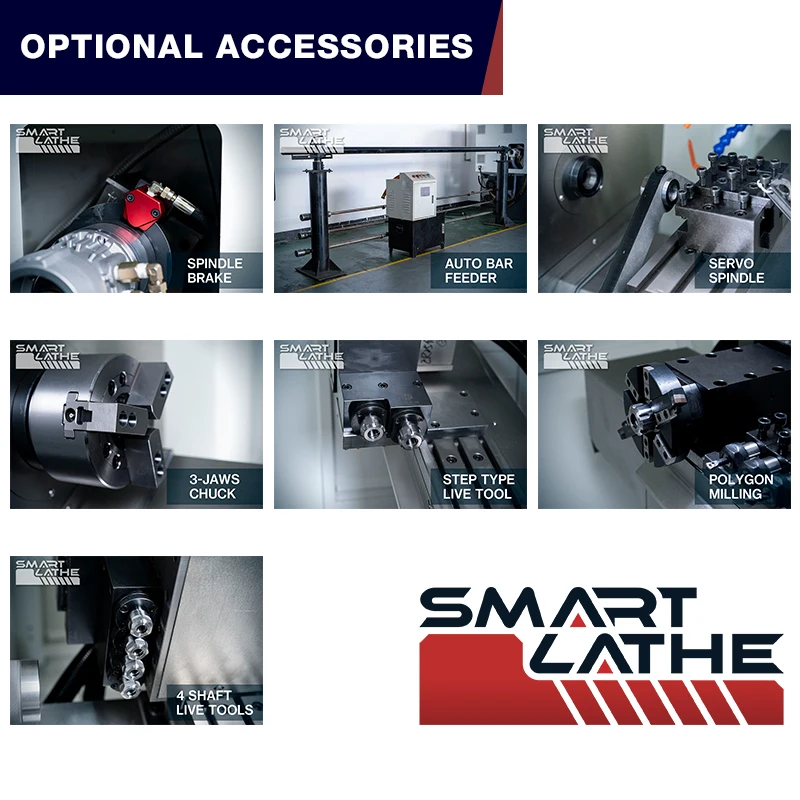 OPTIONAL ACCESSORIES

SMART LATHE
SPINDLE BRAKE

SMART LATHE
AUTO BAR FEEDER

SMART LATHE
SERVO SPINDLE

SMART LATHE
3-JAWS CHUCK

SMART LATHE
STEP TYPE LIVE TOOL

SMART LATHE
POLYGON MILLING

SMART LATHE
4 SHAFT LIVE TOOLS

SMART LATHE