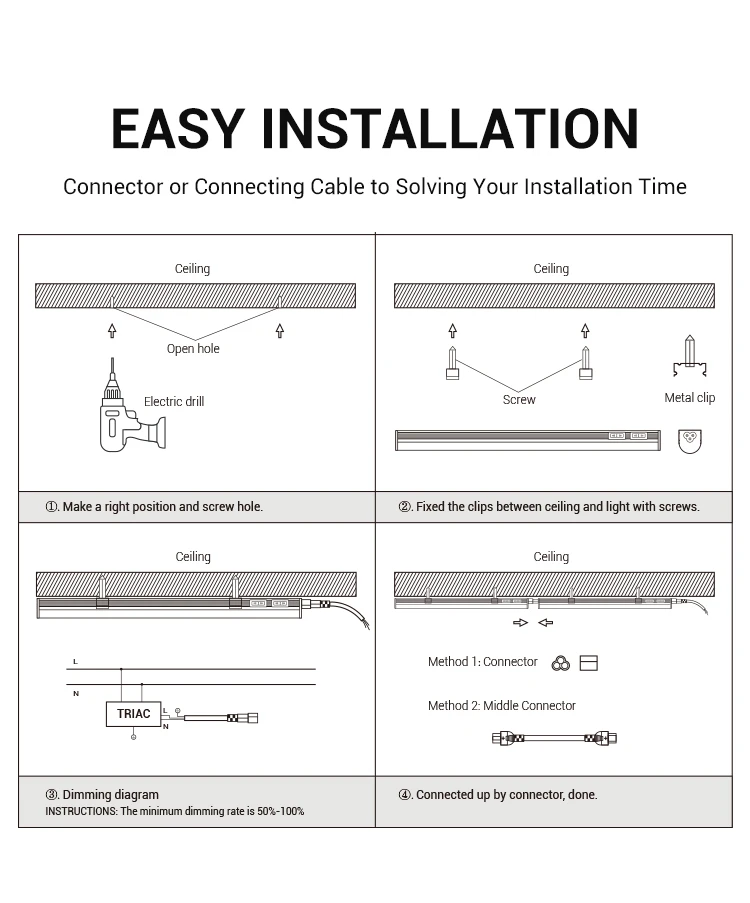 EASY INSTALLATION

Connector or Connecting Cable to Solving Your Installation Time

Ceiling

Open hole

Electric drill

①. Make a right position and screw hole.

Ceiling

Screw

Metal clip

②. Fixed the clips between ceiling and light with screws.

Ceiling

L

N

TRIAC

L

N

③. Dimming diagram

INSTRUCTIONS: The minimum dimming rate is 50%-100%

Ceiling

Method 1: Connector

Method 2: Middle Connector

④. Connected up by connector, done.