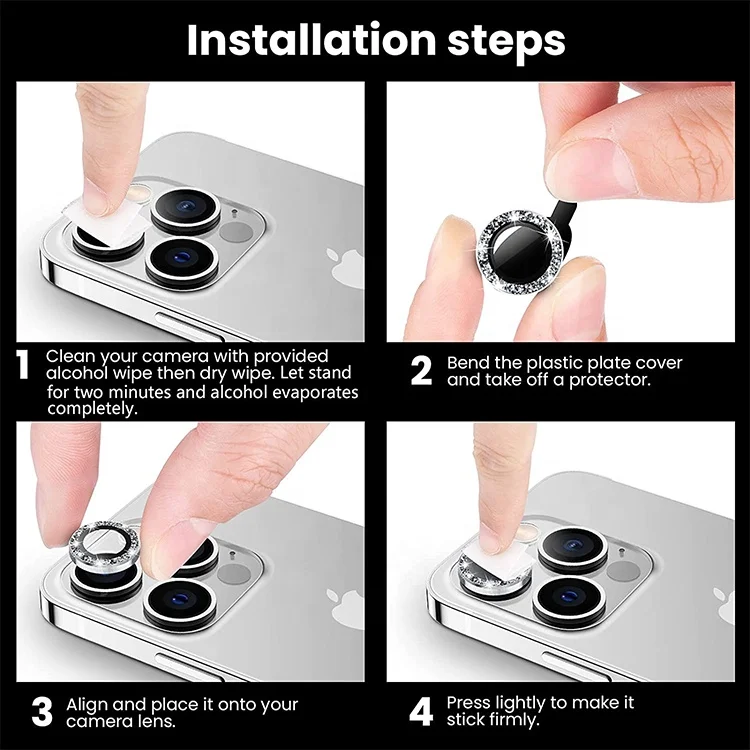 Installation steps

1 Clean your camera with provided alcohol wipe then dry wipe. Let stand for two minutes and alcohol evaporates completely.

2 Bend the plastic plate cover and take off a protector.

3 Align and place it onto your camera lens.

4 Press lightly to make it stick firmly.