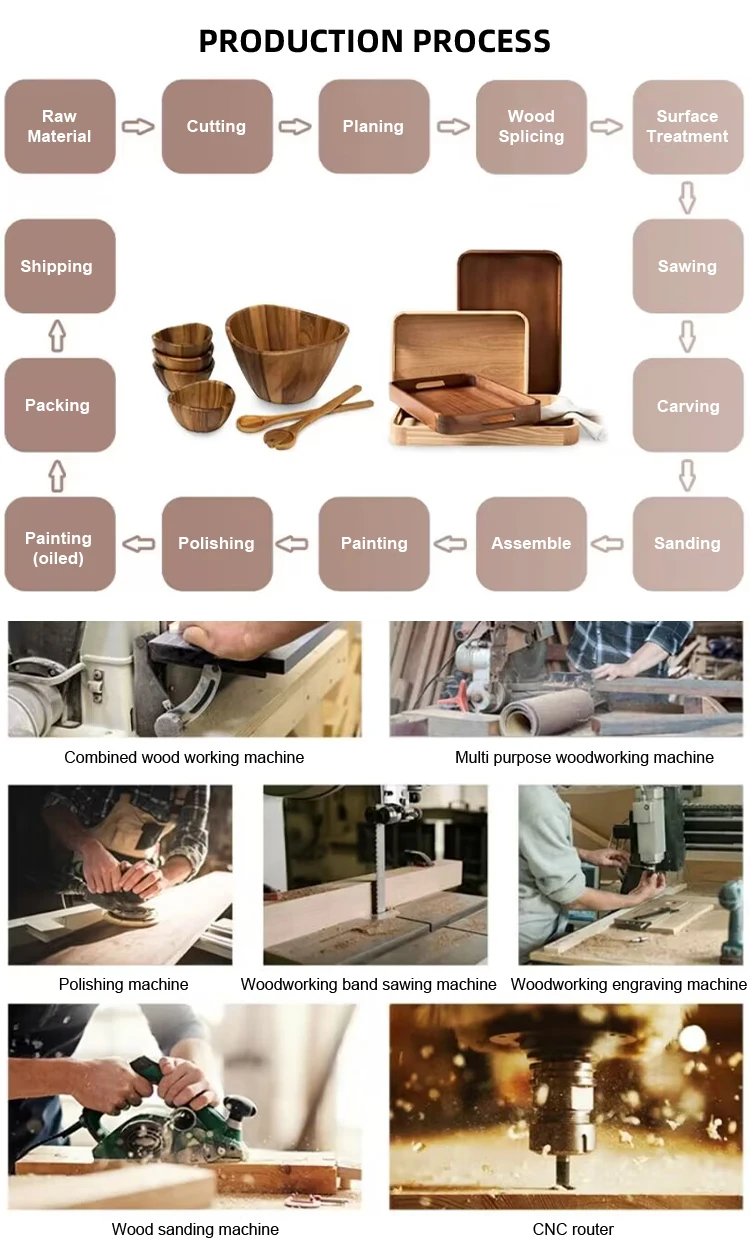 PRODUCTION PROCESS

Raw Material

Cutting

Planing

Wood Splicing

Surface Treatment

Sawing

Carving

Sanding

Assemble

Painting

Polishing

Painting (oiled)

Packing

Shipping

Combined wood working machine

Multi purpose woodworking machine

Polishing machine

Woodworking band sawing machine

Woodworking engraving machine

Wood sanding machine

CNC router