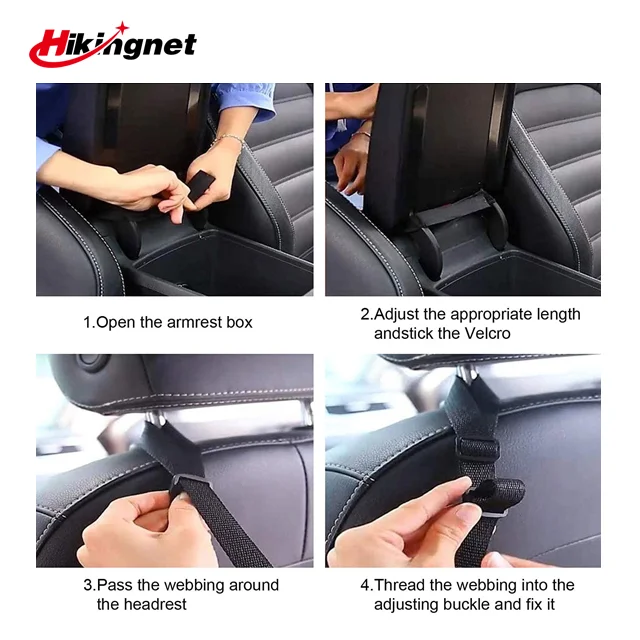 Hikingnet

1.Open the armrest box

2.Adjust the appropriate length andstick the Velcro

3.Pass the webbing around the headrest

4.Thread the webbing into the adjusting buckle and fix it