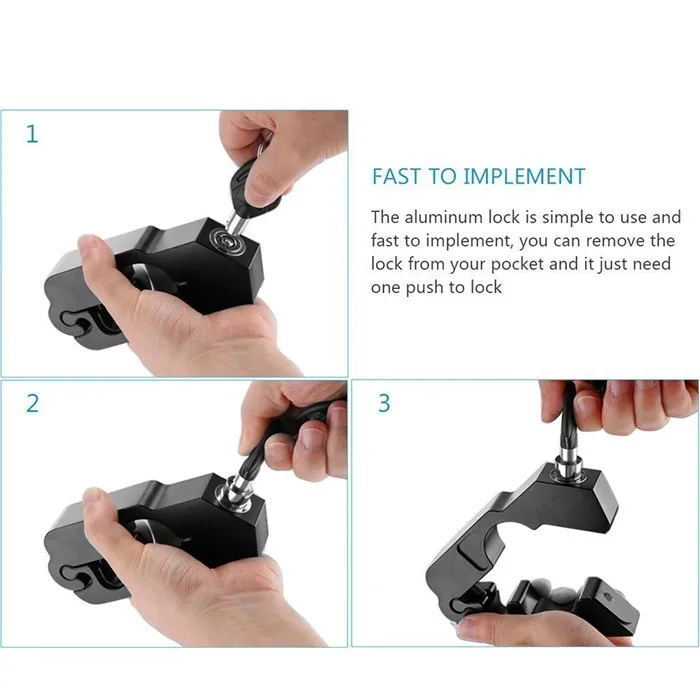 1

FAST TO IMPLEMENT

The aluminum lock is simple to use and fast to implement, you can remove the lock from your pocket and it just need one push to lock

2

3