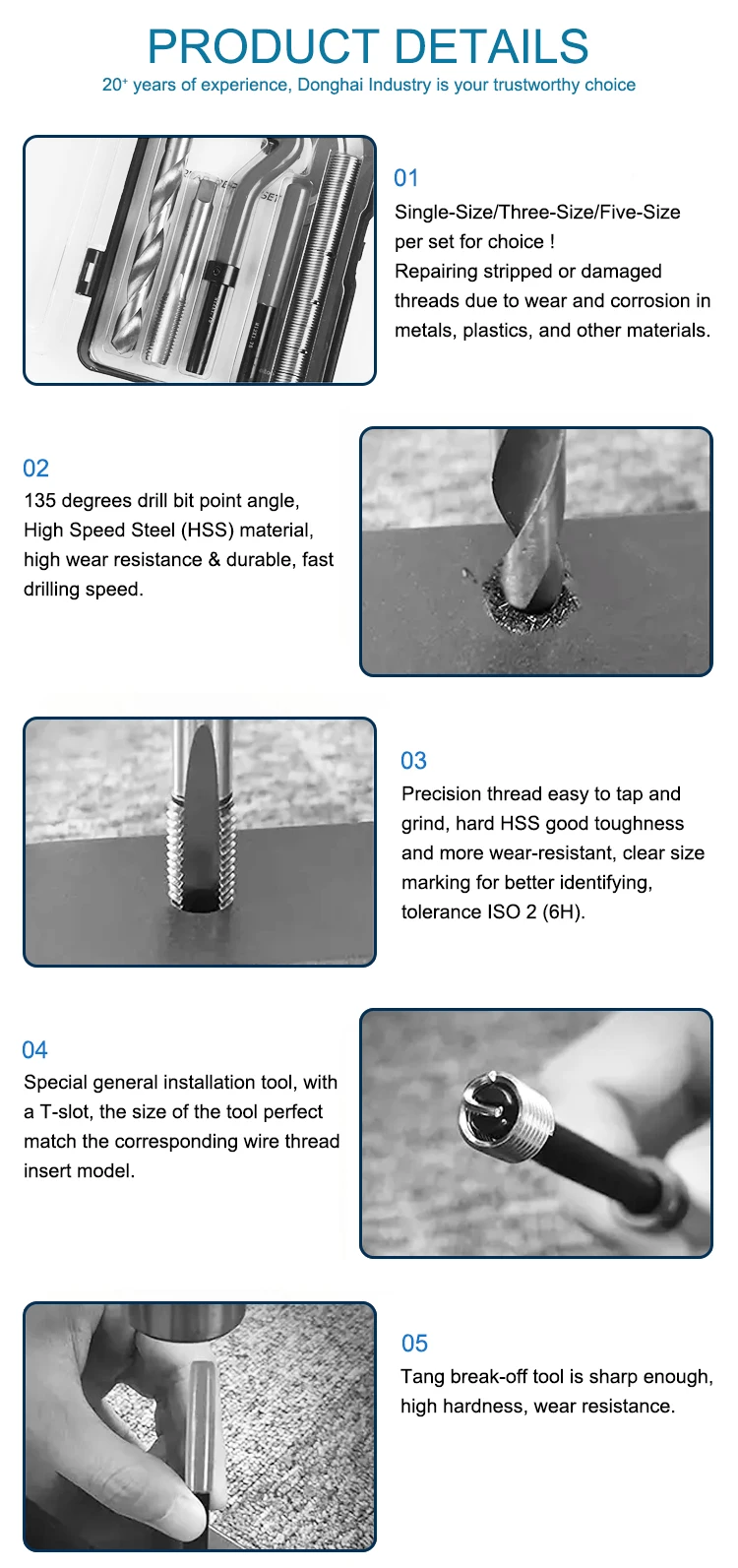 PRODUCT DETAILS

20⁺ years of experience, Donghai Industry is your trustworthy choice

01

Single-Size/Three-Size/Five-Size per set for choice ! Repairing stripped or damaged threads due to wear and corrosion in metals, plastics, and other materials.

02

135 degrees drill bit point angle, High Speed Steel (HSS) material, high wear resistance & durable, fast drilling speed.

03

Precision thread easy to tap and grind, hard HSS good toughness and more wear-resistant, clear size marking for better identifying, tolerance ISO 2 (6H).

04

Special general installation tool, with a T-slot, the size of the tool perfect match the corresponding wire thread insert model.

05

Tang break-off tool is sharp enough, high hardness, wear resistance.