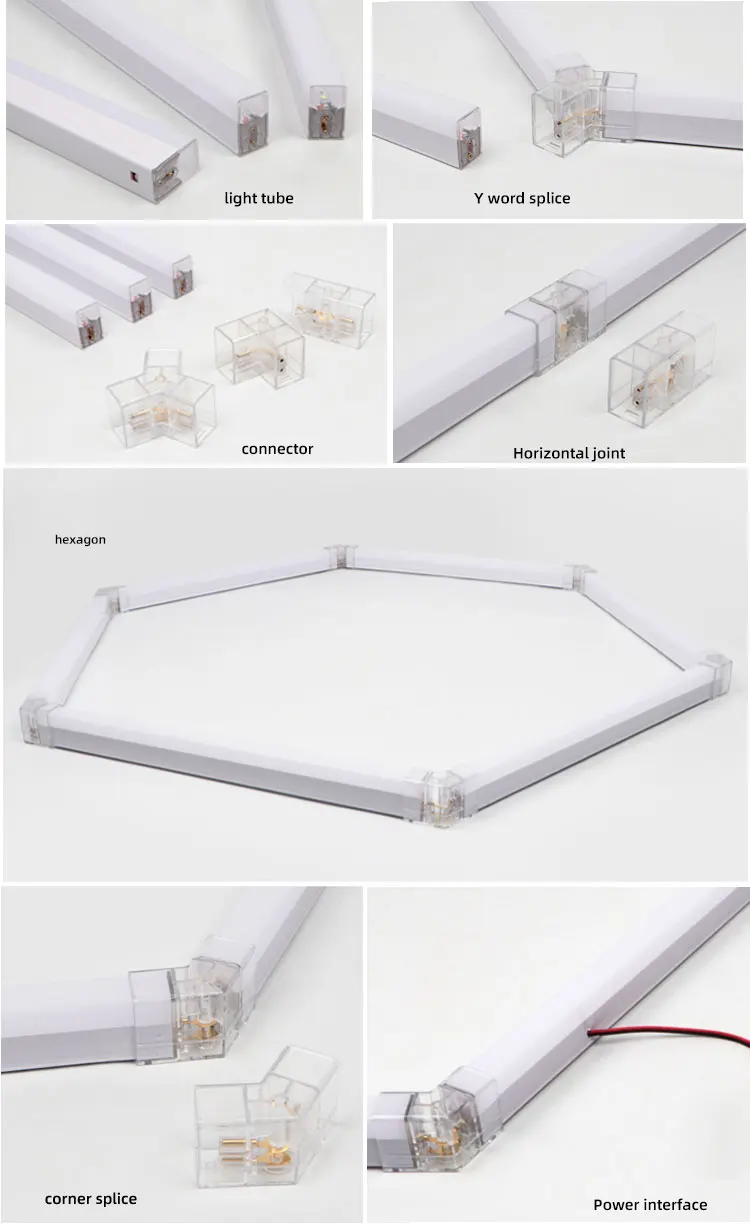 light tube

Y word splice

connector

Horizontal joint

hexagon

corner splice

Power interface