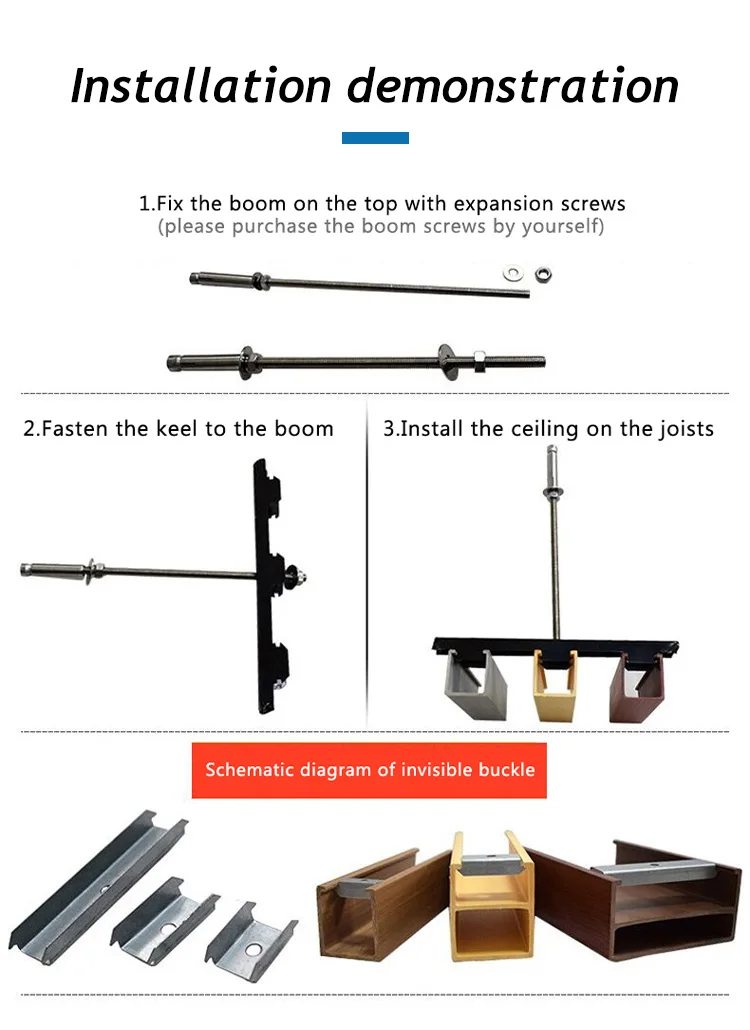 Installation demonstration

1.Fix the boom on the top with expansion screws
(please purchase the boom screws by yourself)

2.Fasten the keel to the boom

3.Install the ceiling on the joists

Schematic diagram of invisible buckle