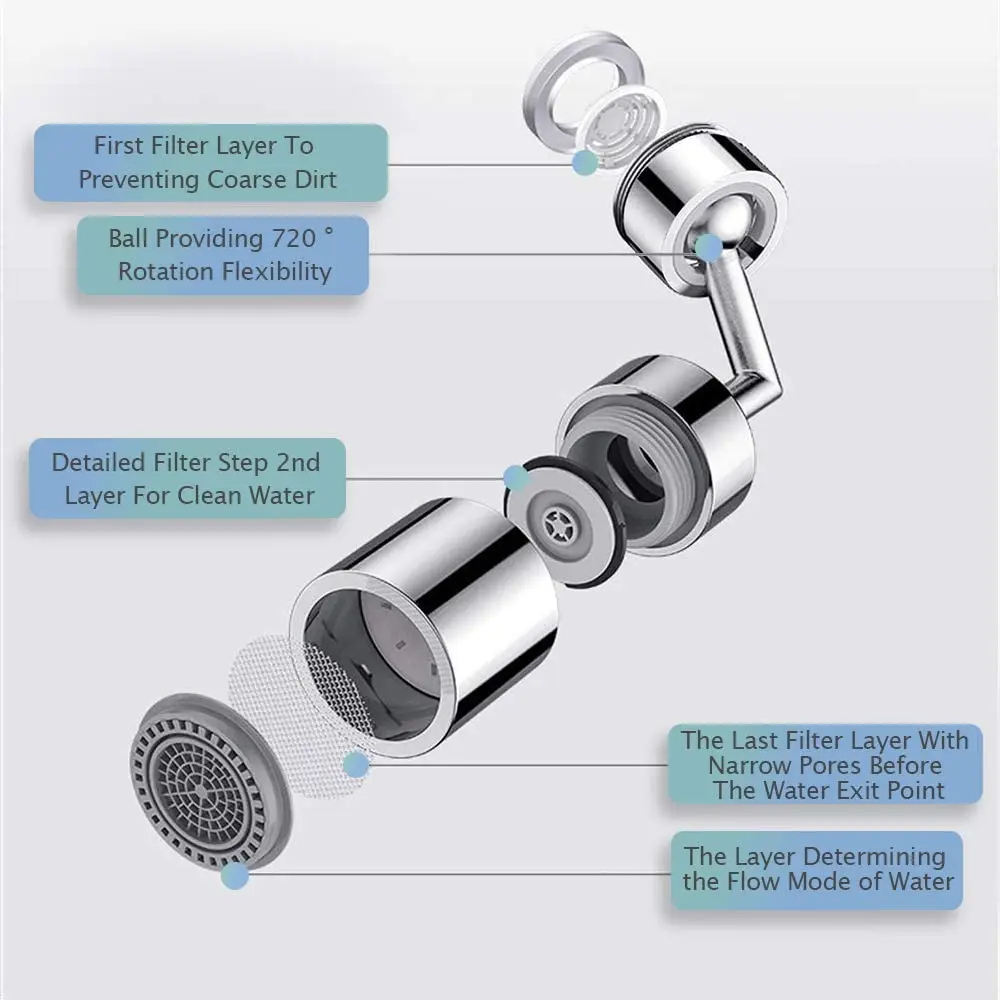 First Filter Layer To Preventing Coarse Dirt

Ball Providing 720 ° Rotation Flexibility

Detailed Filter Step 2nd Layer For Clean Water

The Last Filter Layer With Narrow Pores Before The Water Exit Point

The Layer Determining the Flow Mode of Water