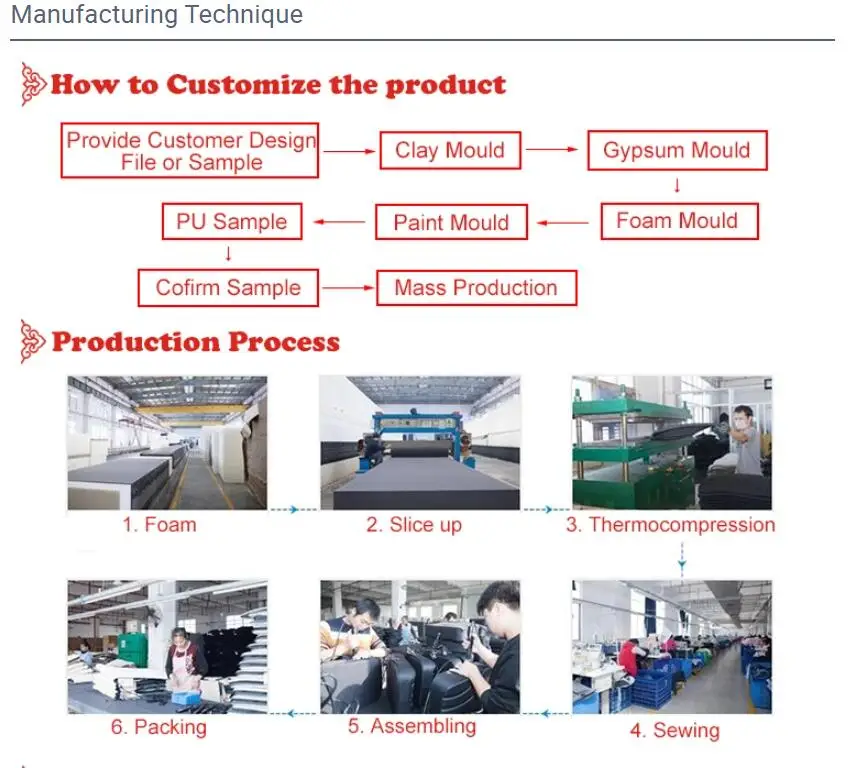 Manufacturing Technique

How to Customize the product

Provide Customer Design File or Sample

Clay Mould

Gypsum Mould

Foam Mould

Paint Mould

PU Sample

Cofirm Sample

Mass Production

Production Process

1. Foam

2. Slice up

3. Thermocompression

4. Sewing

5. Assembling

6. Packing