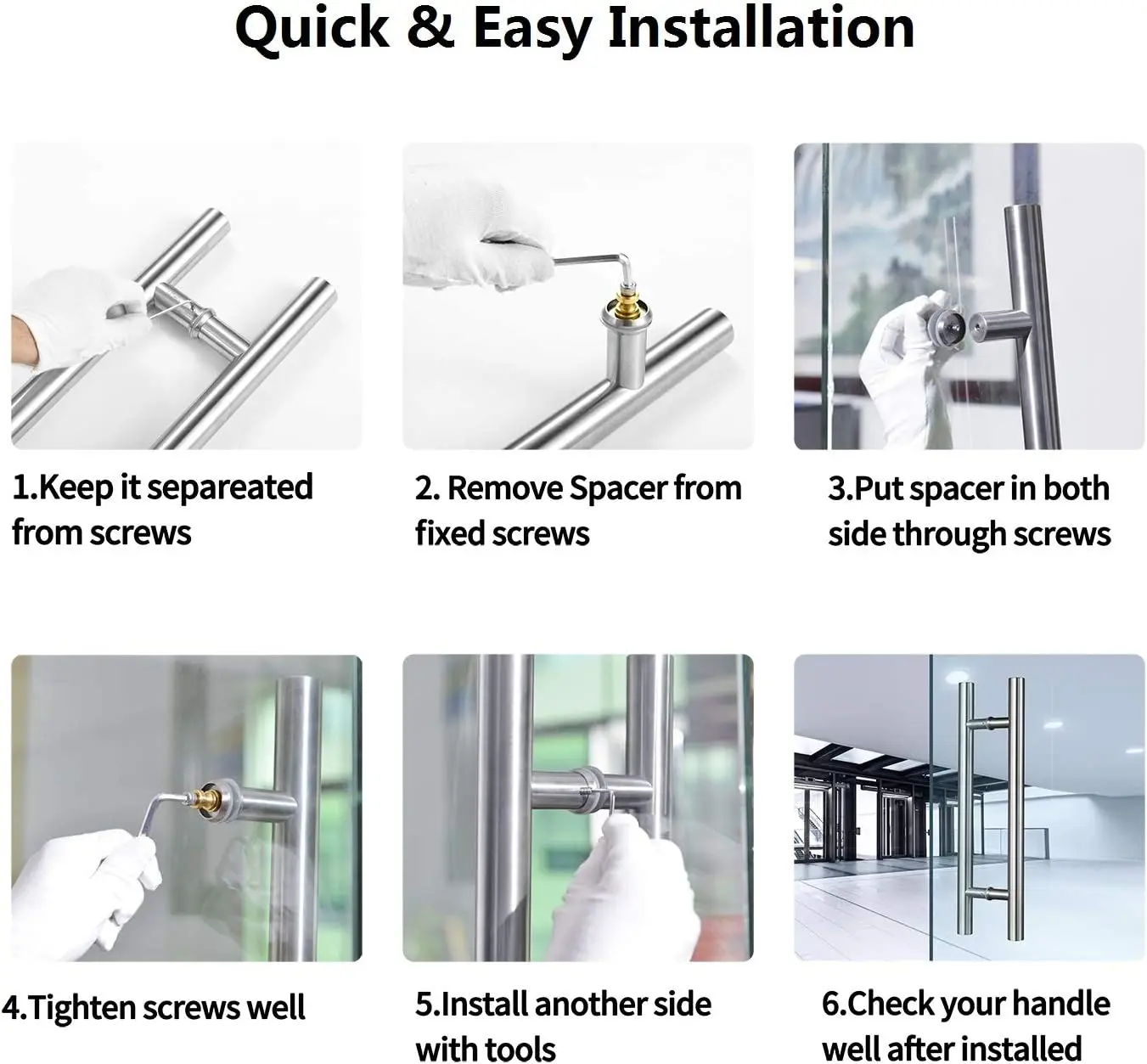 Quick & Easy Installation

1.Keep it separeated from screws

2. Remove Spacer from fixed screws

3.Put spacer in both side through screws

4.Tighten screws well

5.Install another side with tools

6.Check your handle well after installed