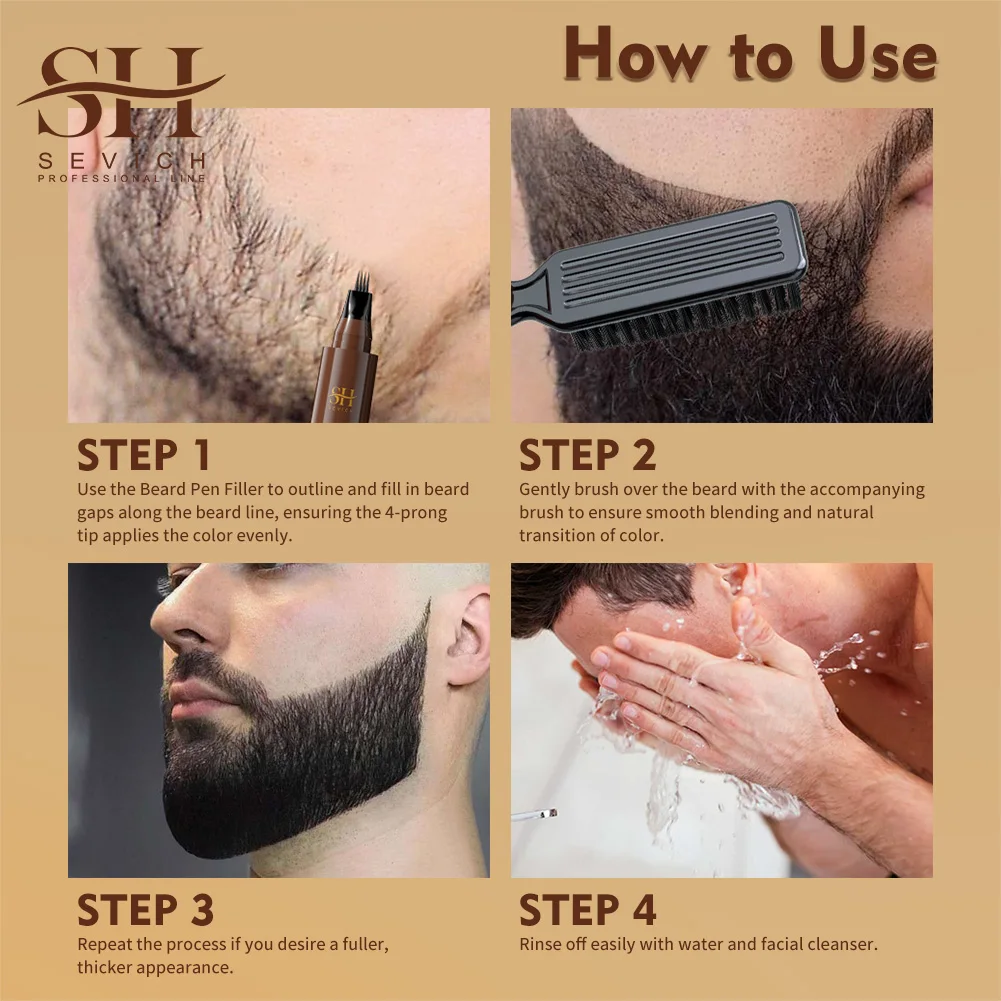 SH
SEVICH
PROFESSIONAL LINE

How to Use

SH

STEP 1
Use the Beard Pen Filler to outline and fill in beard gaps along the beard line, ensuring the 4-prong tip applies the color evenly.

STEP 2
Gently brush over the beard with the accompanying brush to ensure smooth blending and natural transition of color.

STEP 3
Repeat the process if you desire a fuller, thicker appearance.

STEP 4
Rinse off easily with water and facial cleanser.