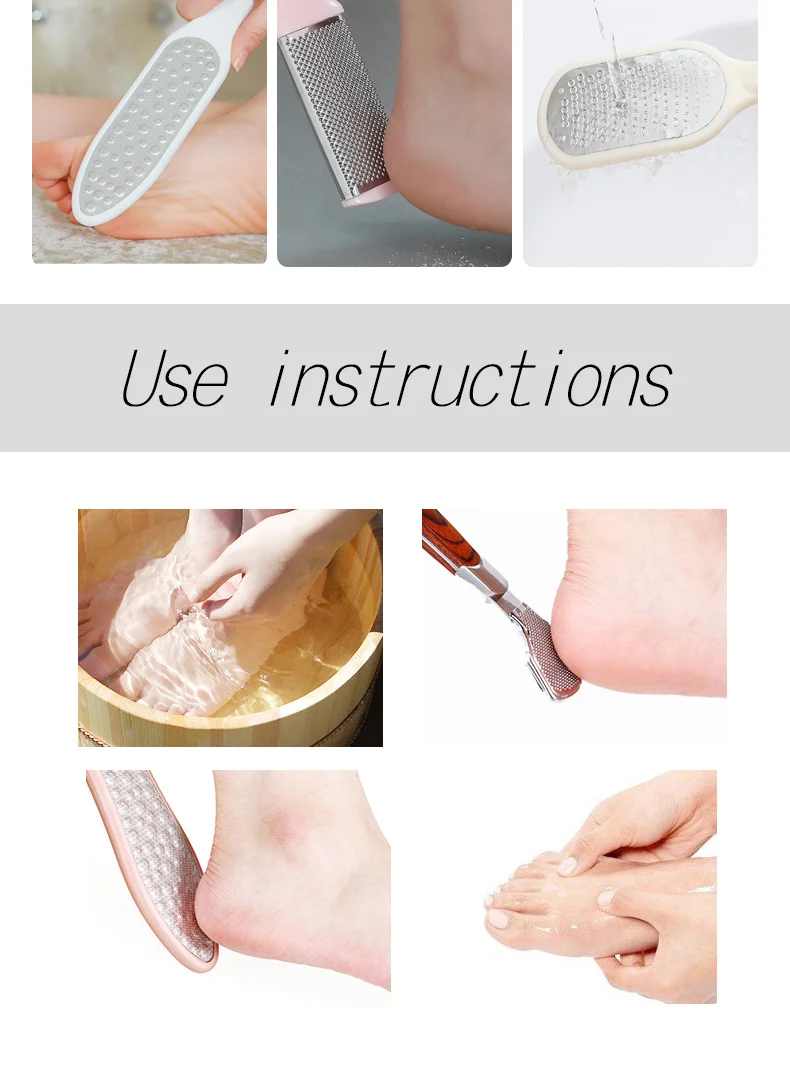 Use instructions