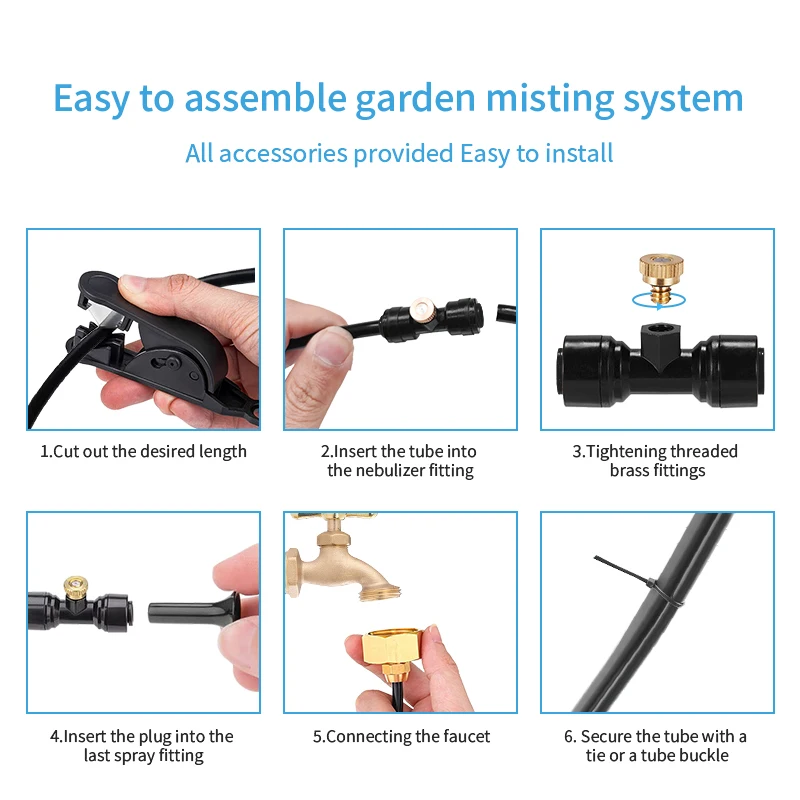 Easy to assemble garden misting system

All accessories provided Easy to install

1.Cut out the desired length

2.Insert the tube into the nebulizer fitting

3.Tightening threaded brass fittings

4.Insert the plug into the last spray fitting

5.Connecting the faucet

6. Secure the tube with a tie or a tube buckle